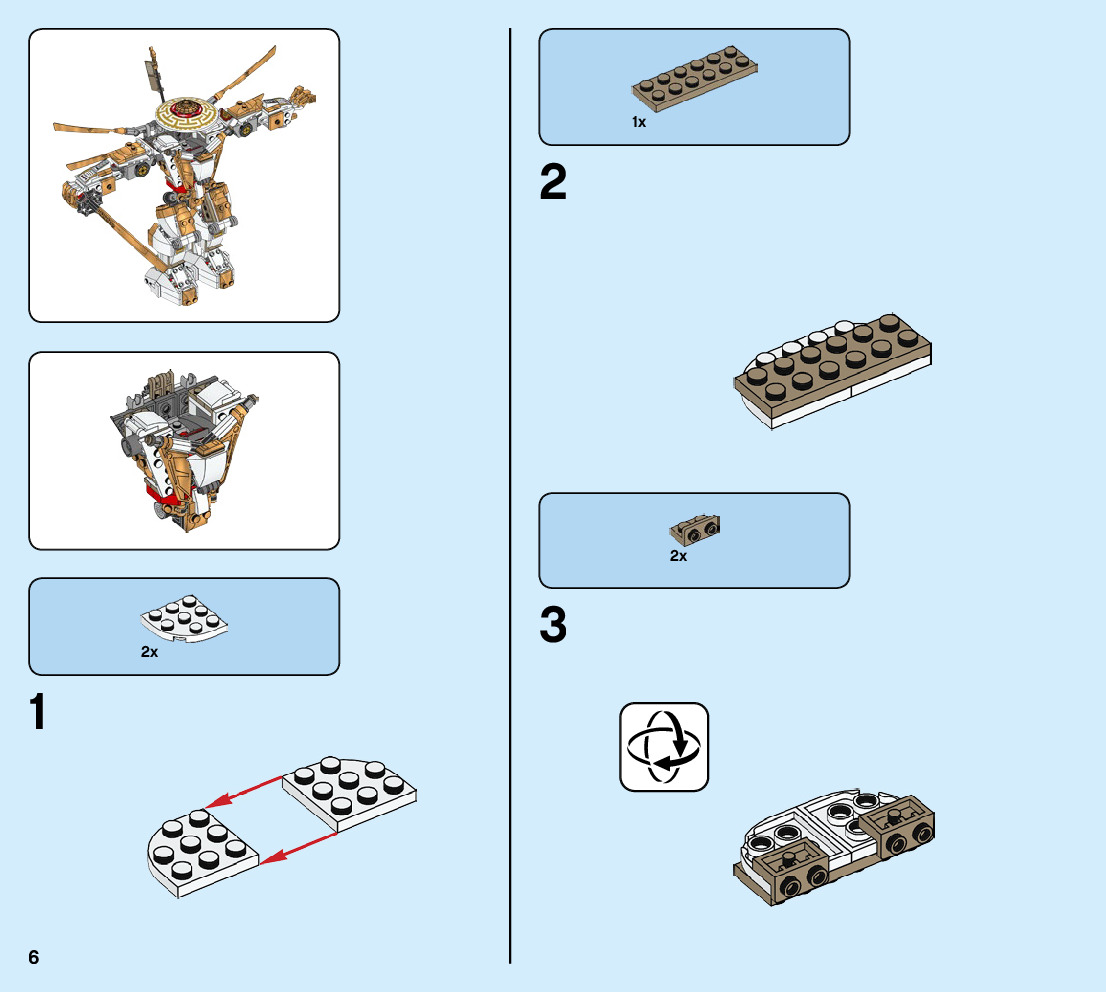 2x

1

6

1x

2

2x

3