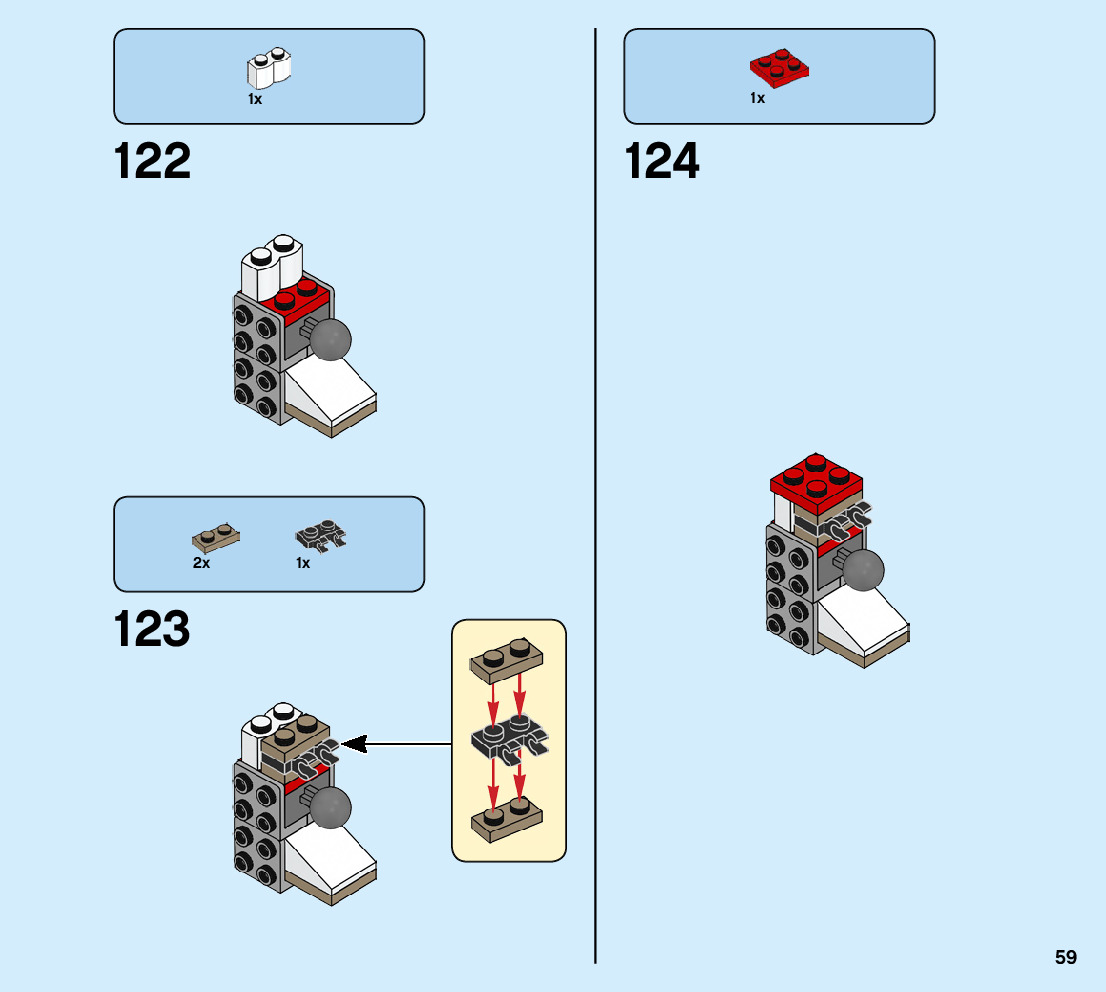 1x

122

2x

1x

123

1x

124

59