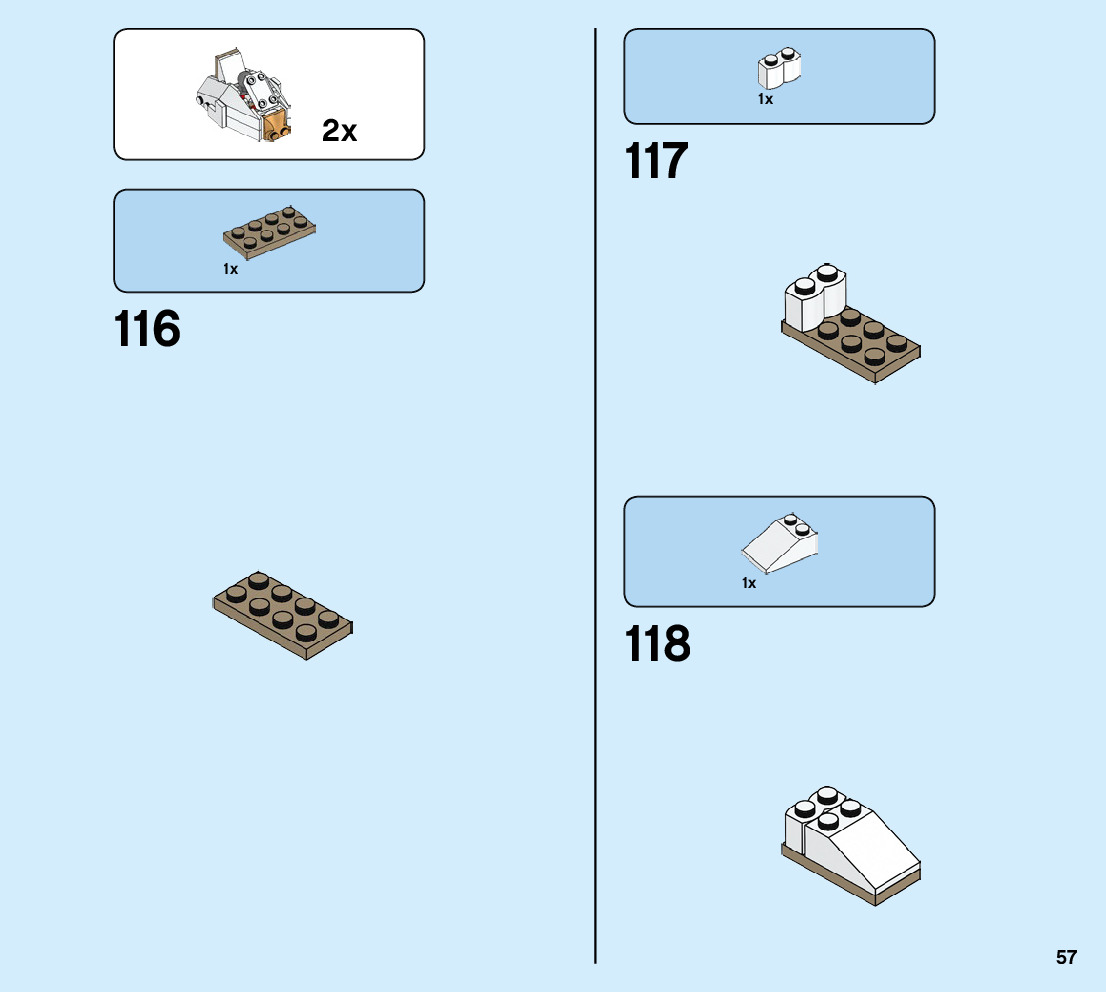 2x

1x

116

1x

117

1x

118

57