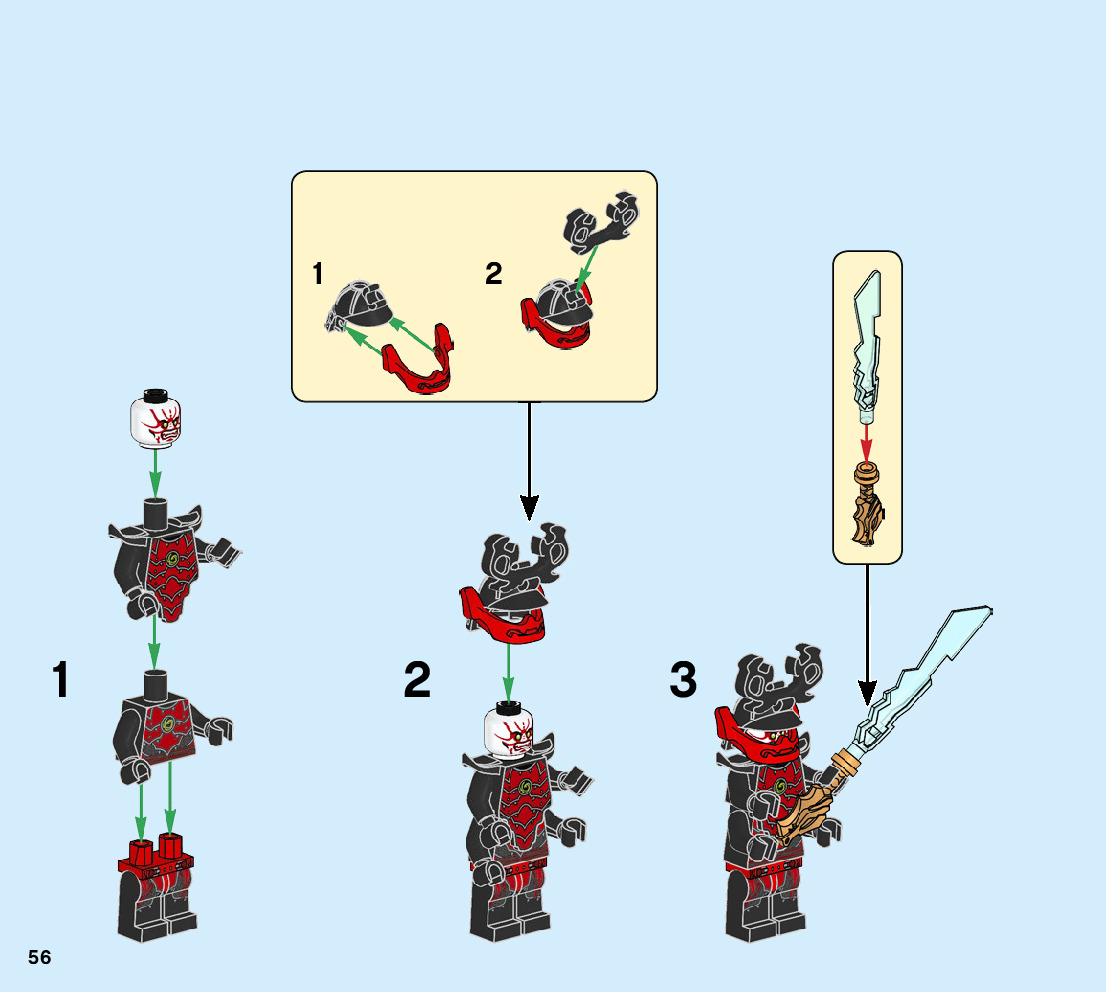 1

2

1

2

3

56