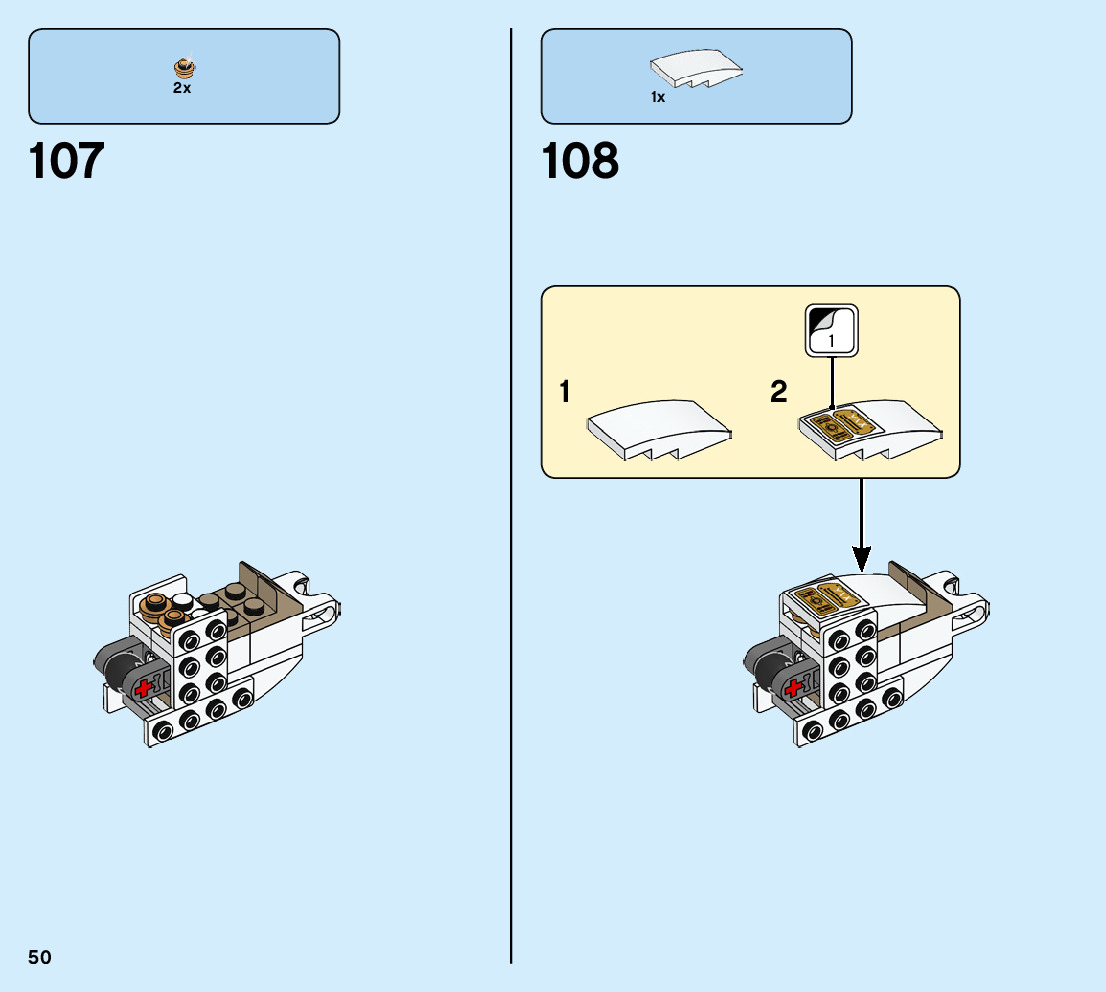 2x

107

1x

108

1

1

2

50