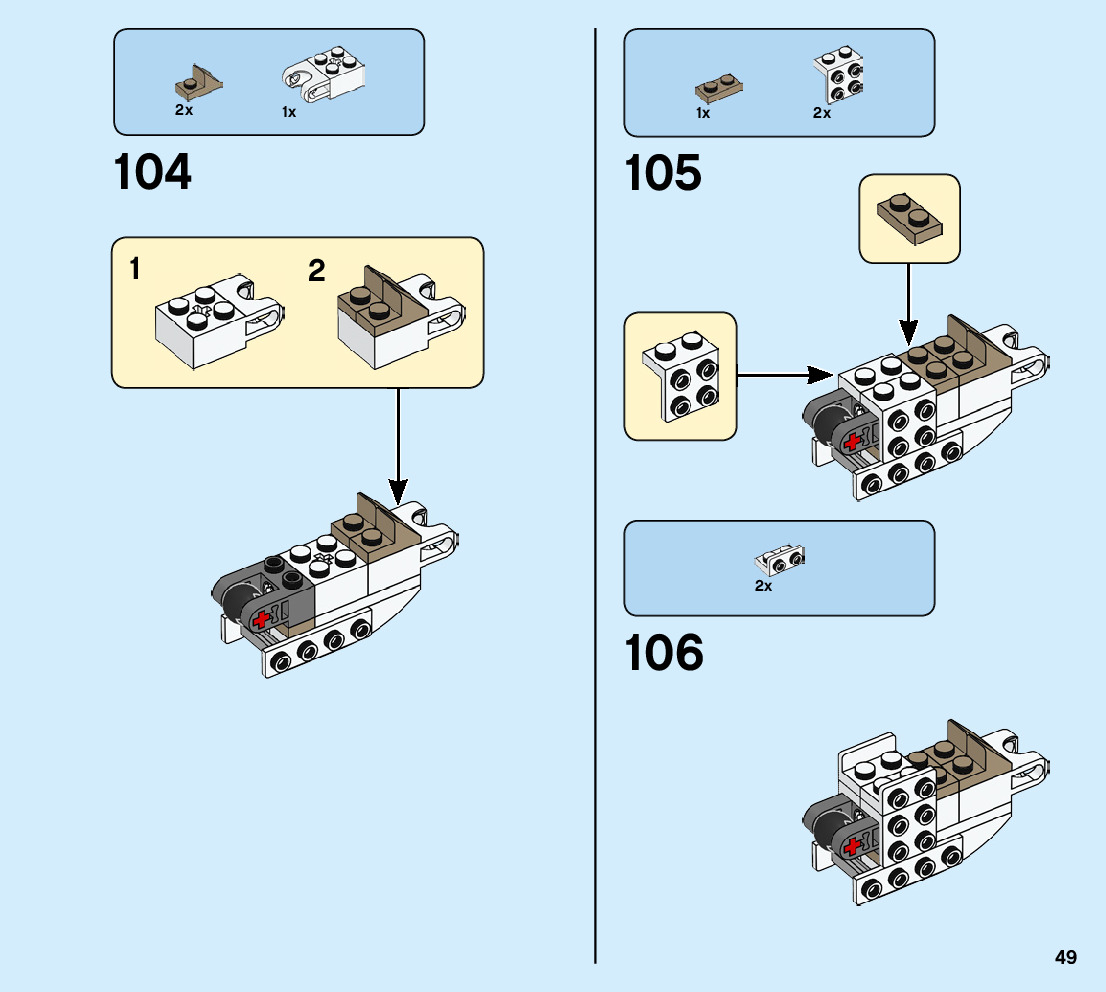 2x 1x

104

1 2

1x 2x

105

2x

106

49