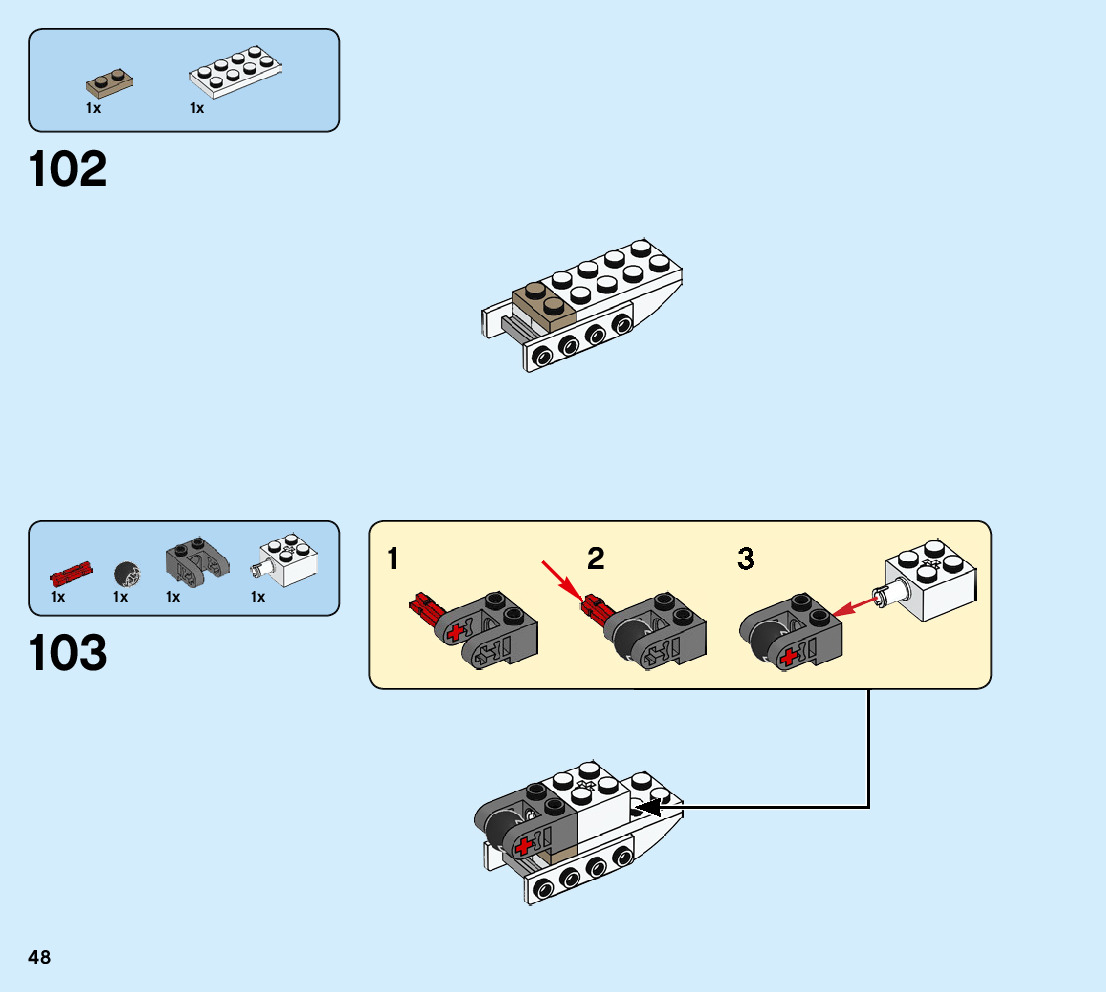 1x 1x

102

1x 1x 1x 1x

103

1

2

3

48