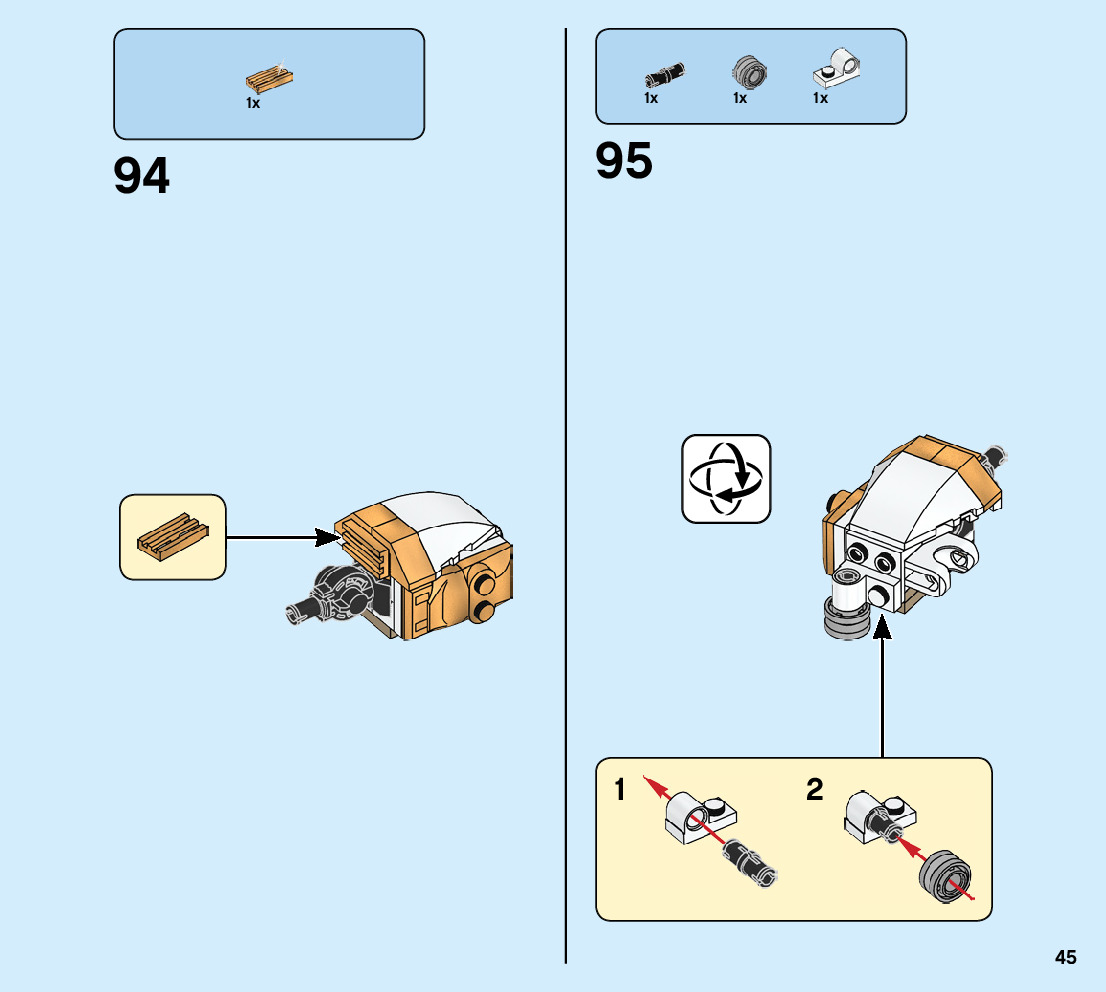 1x

94

1x 1x 1x

95

1

2

45