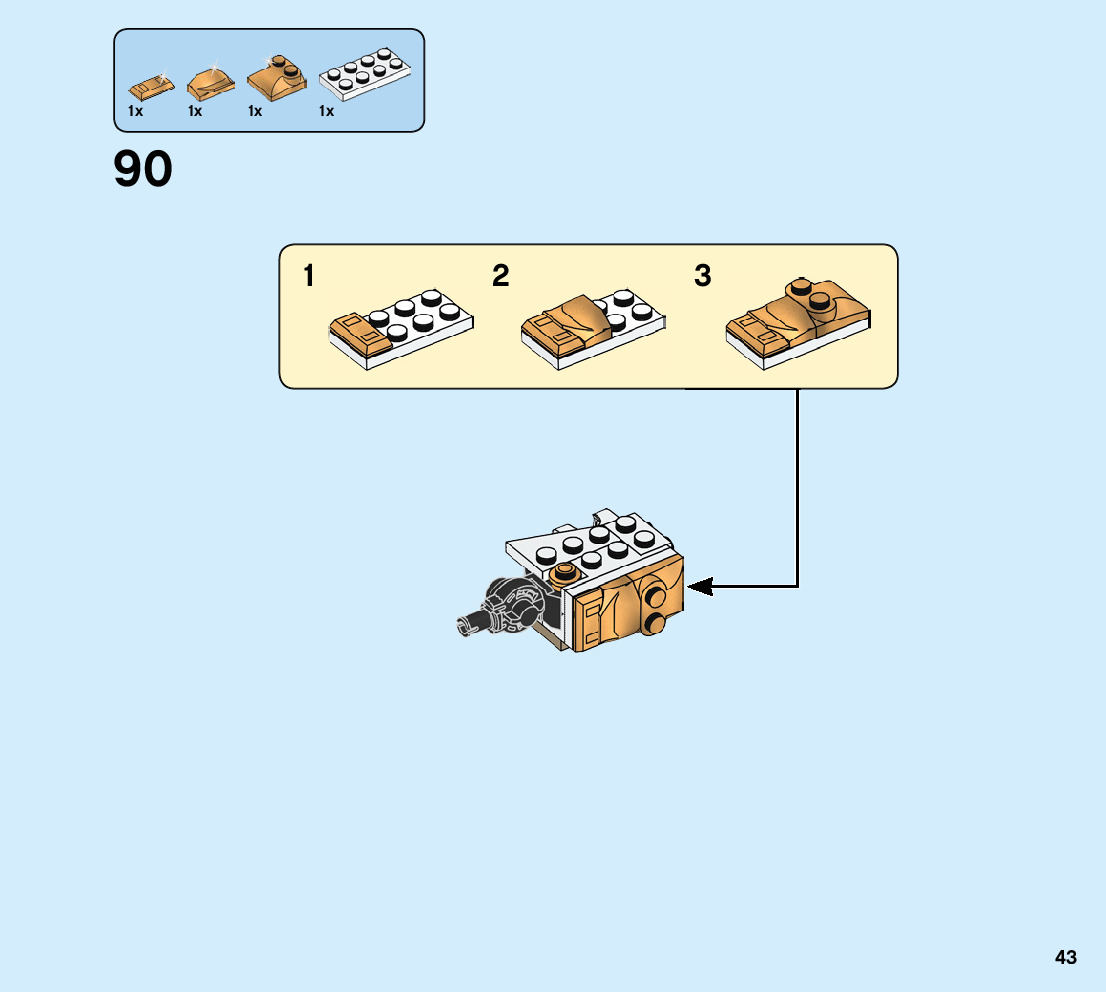 1x 1x 1x 1x

90

1 2 3

43