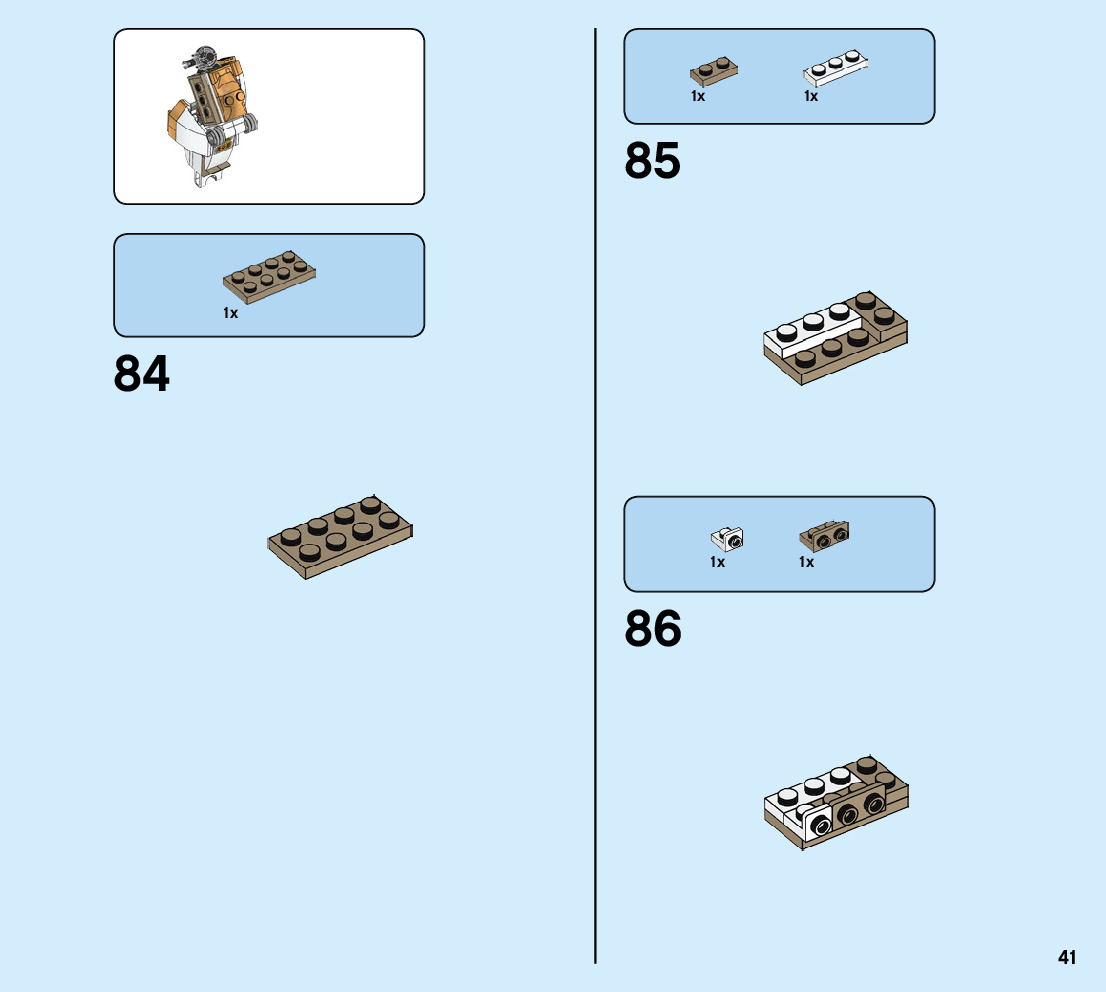 1x

84

1x 1x

85

1x 1x

86

41