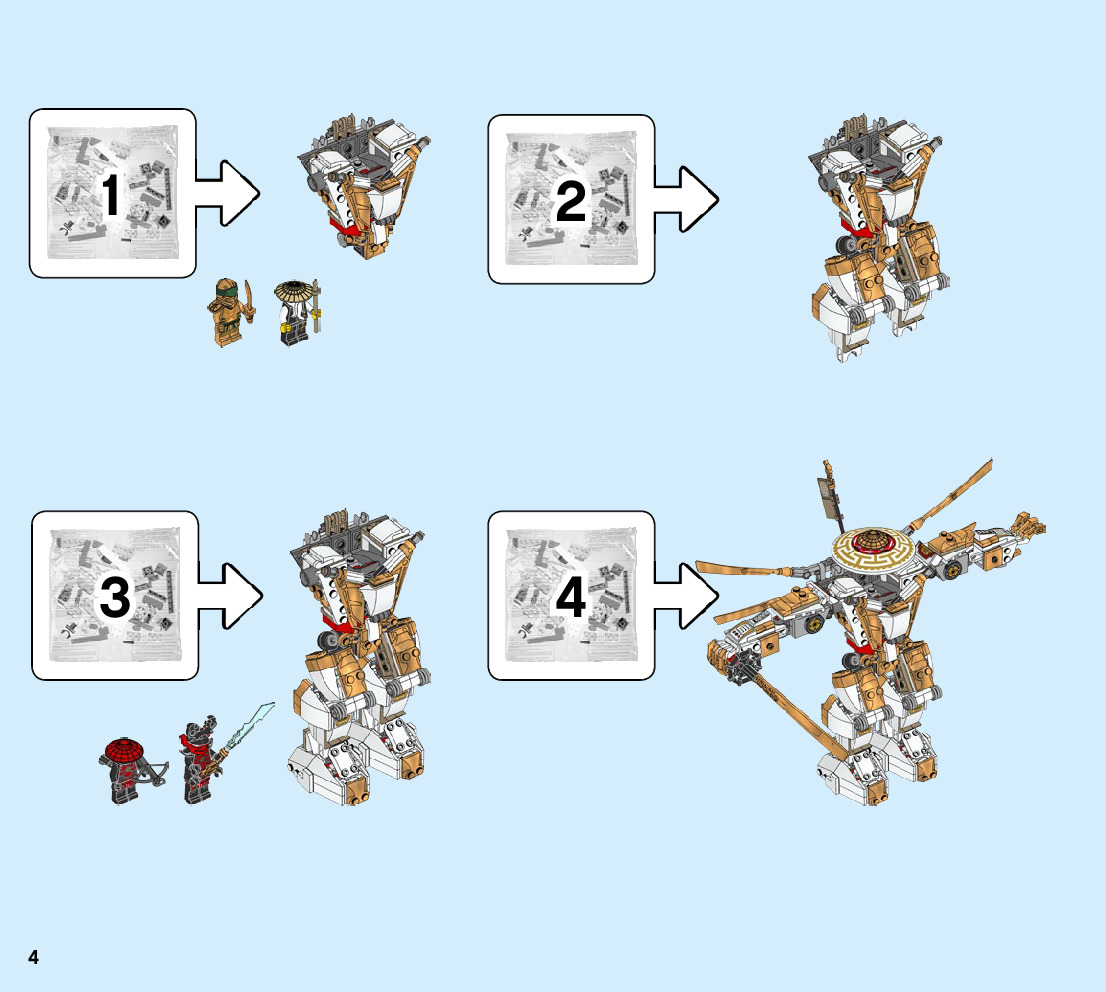 1

2

3

4

4