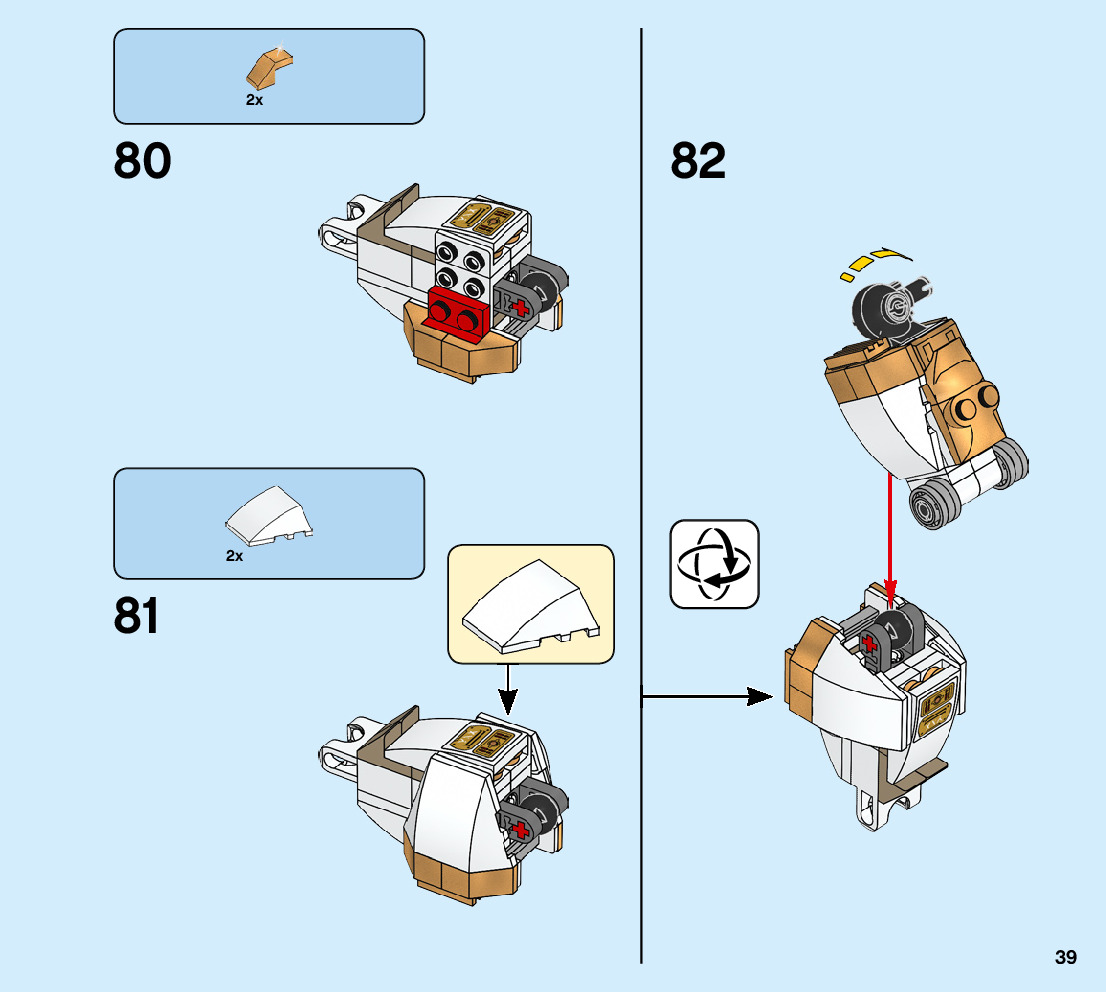 2x

80

2x

81

82

39