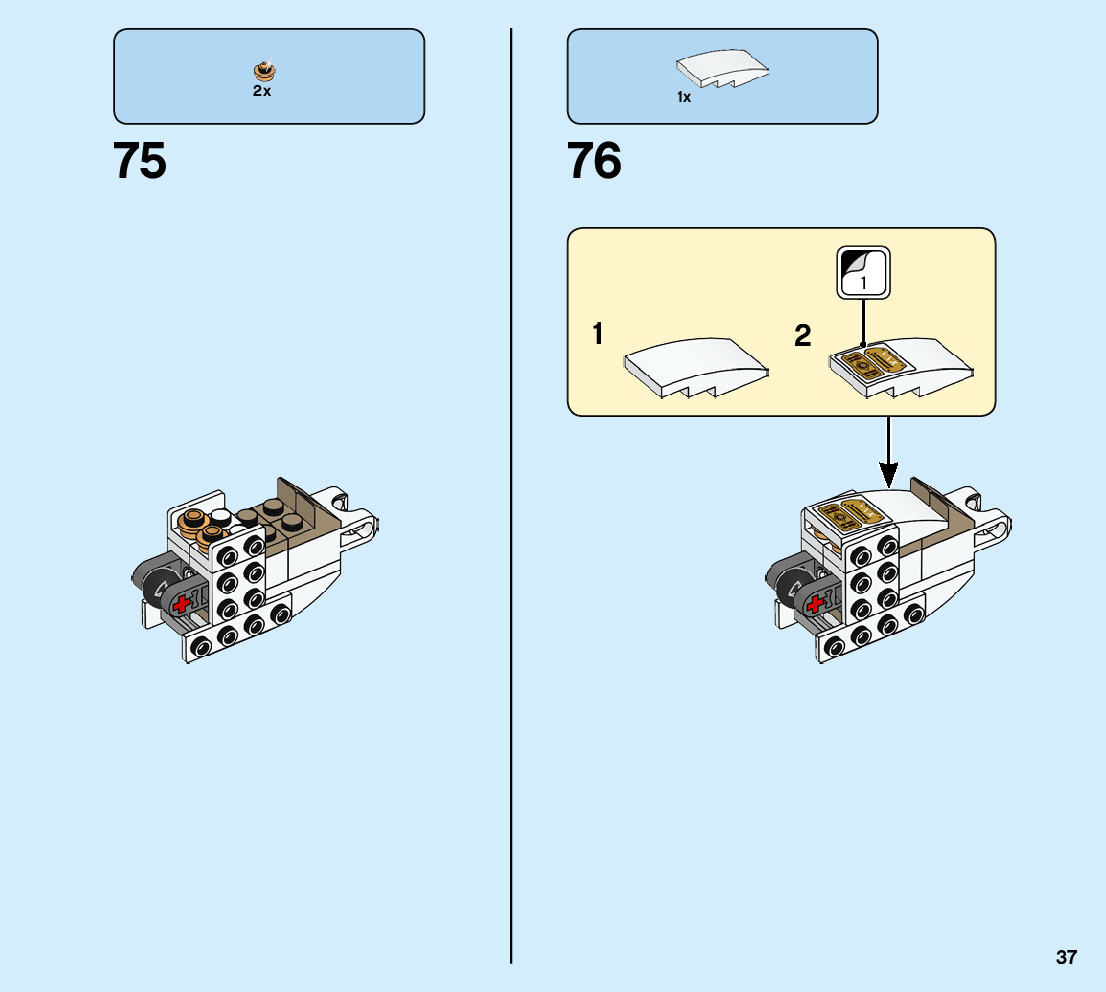 2x

75

1x

76

1

1

2

37