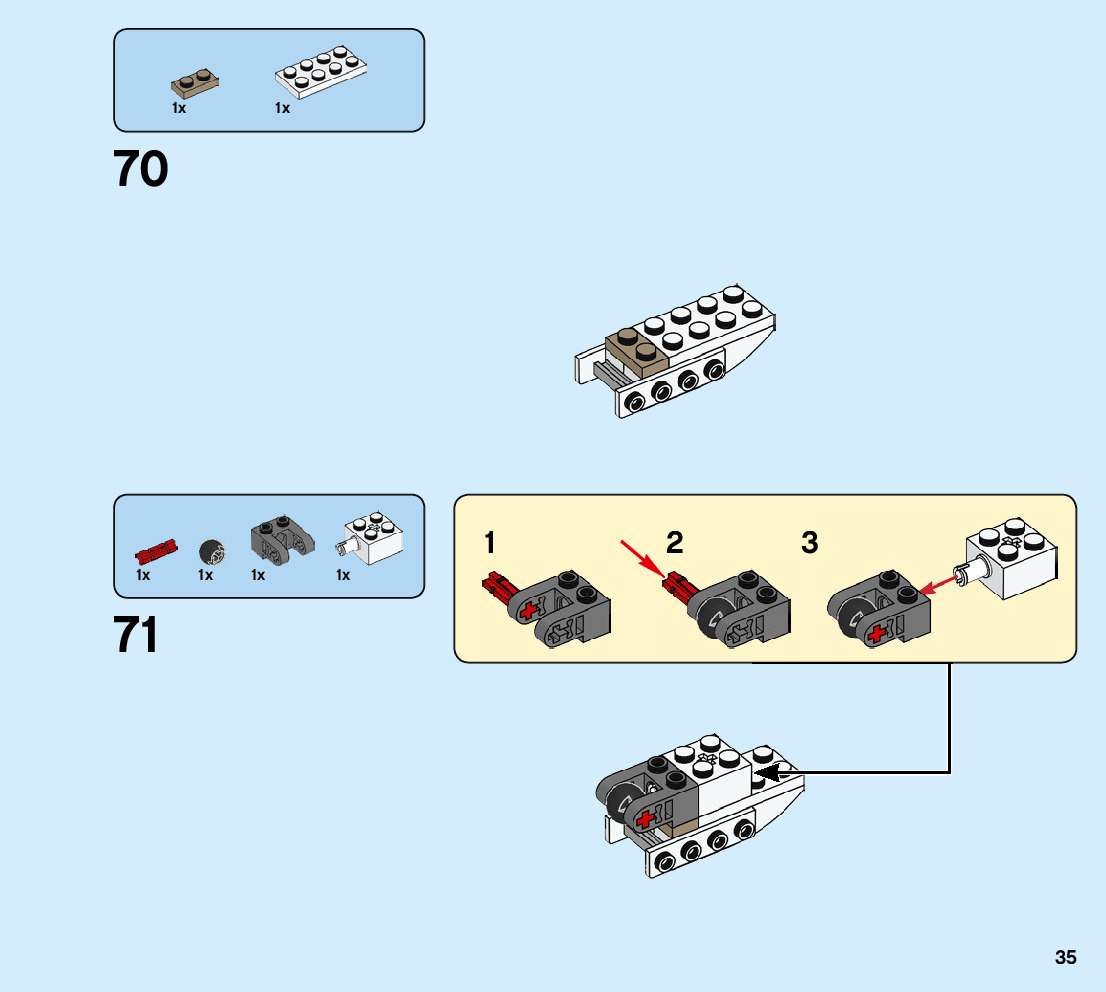 1x 1x

70

1x 1x 1x 1x

71

1 2 3

35