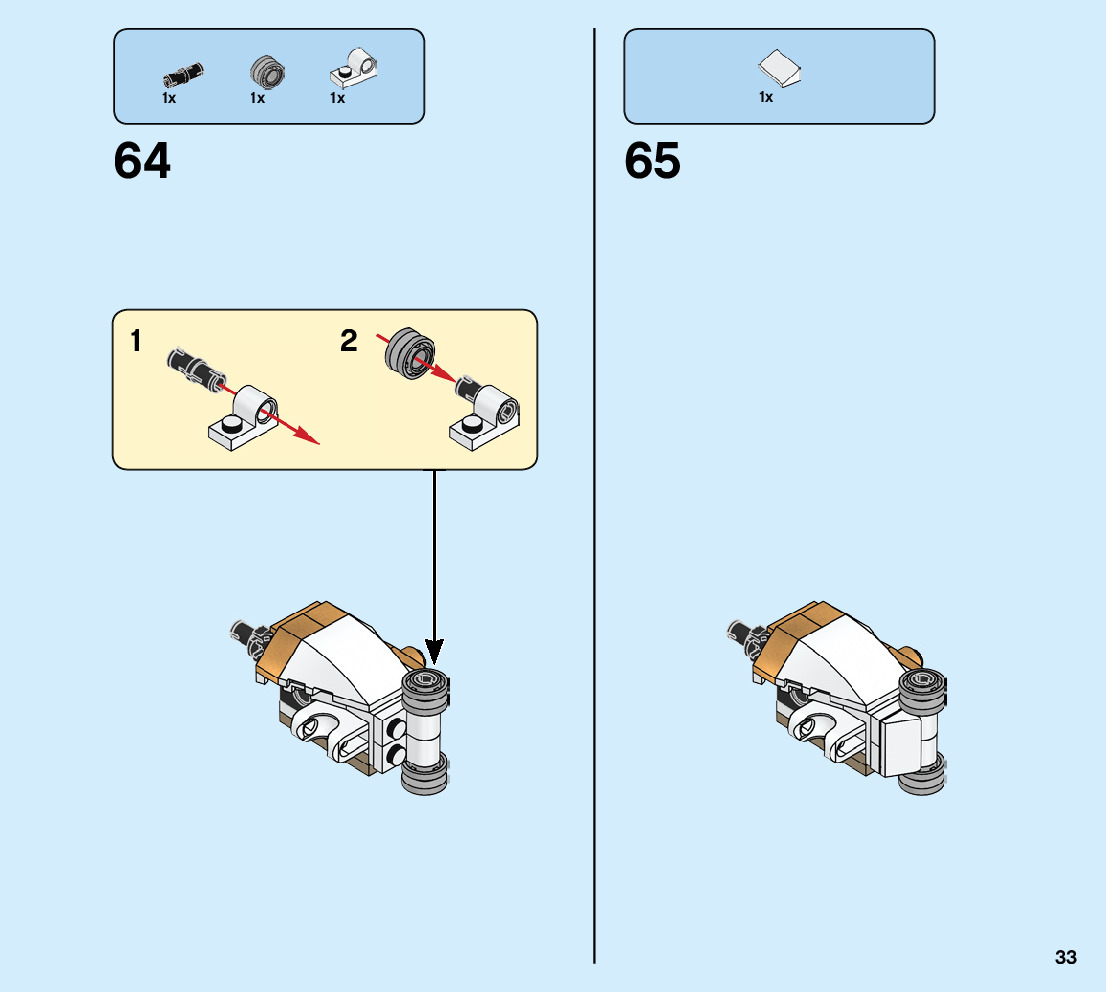 1x 1x 1x

64

1

2

1x

65

33