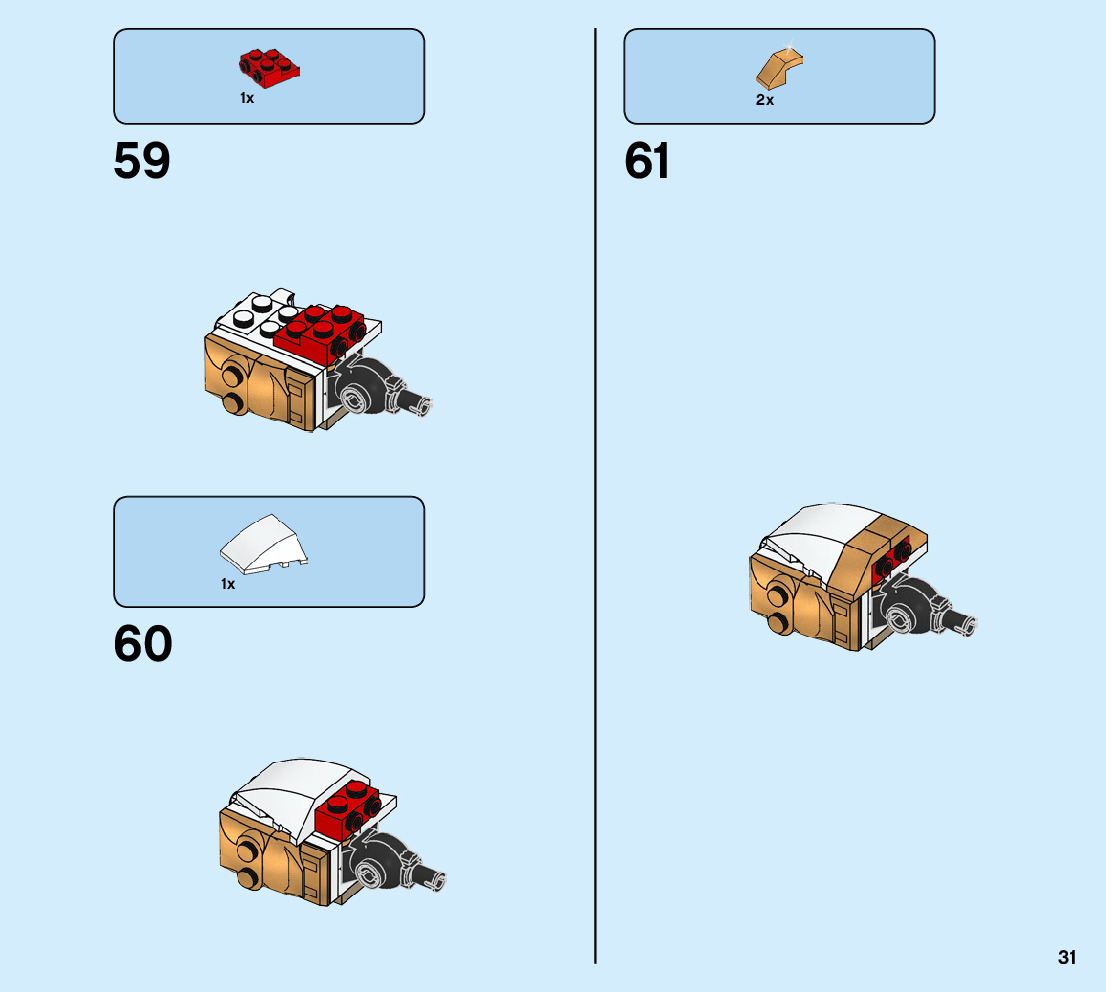 1x

59

1x

60

2x

61

31