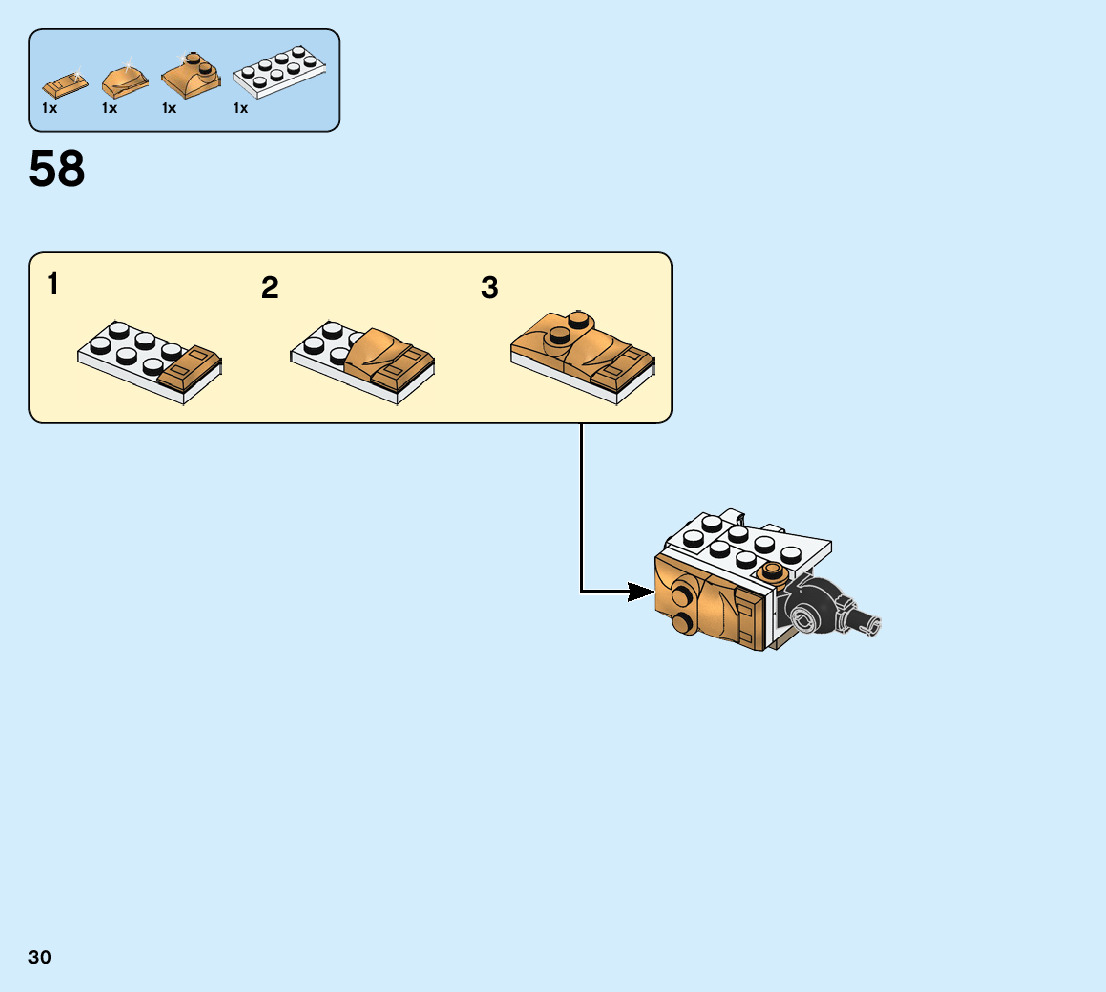 1x 1x 1x 1x

58

1

2

3

30