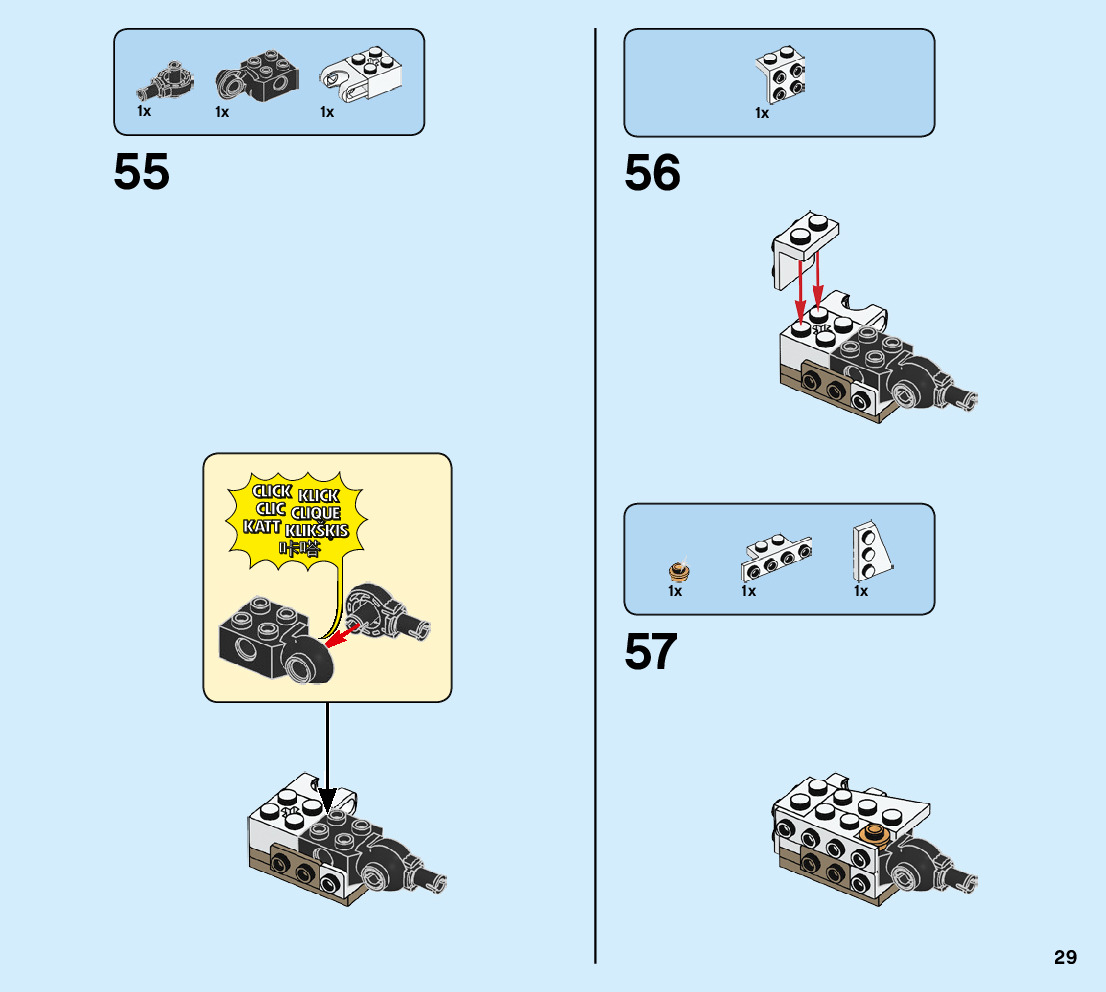 1x 1x 1x

55

CLICK KLICK
CLIC CLIQUE
KATT KLIKSKIS
咔嗒

1x

56

1x 1x 1x

57

29