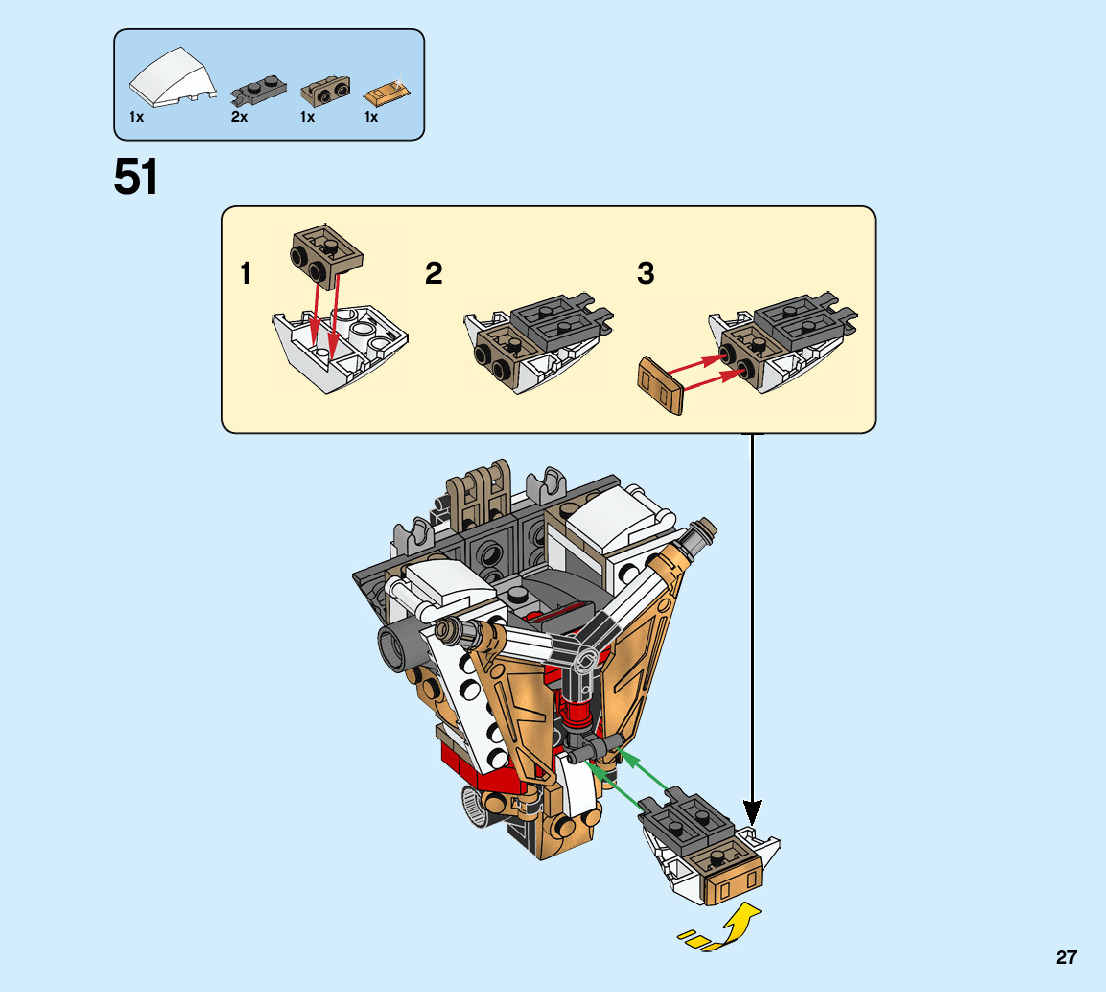 1x 2x 1x 1x

51

1

2

3

27