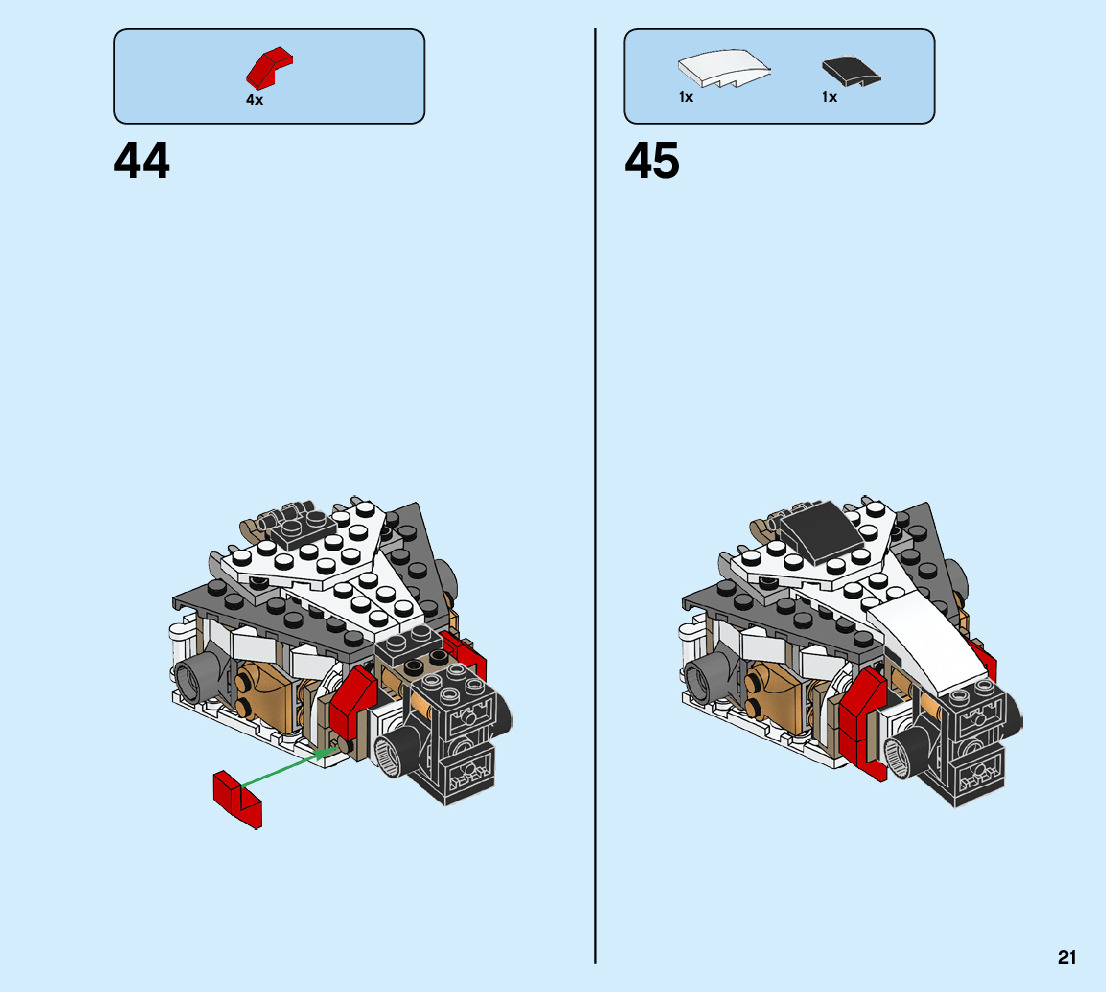 4x

44

1x 1x

45

21