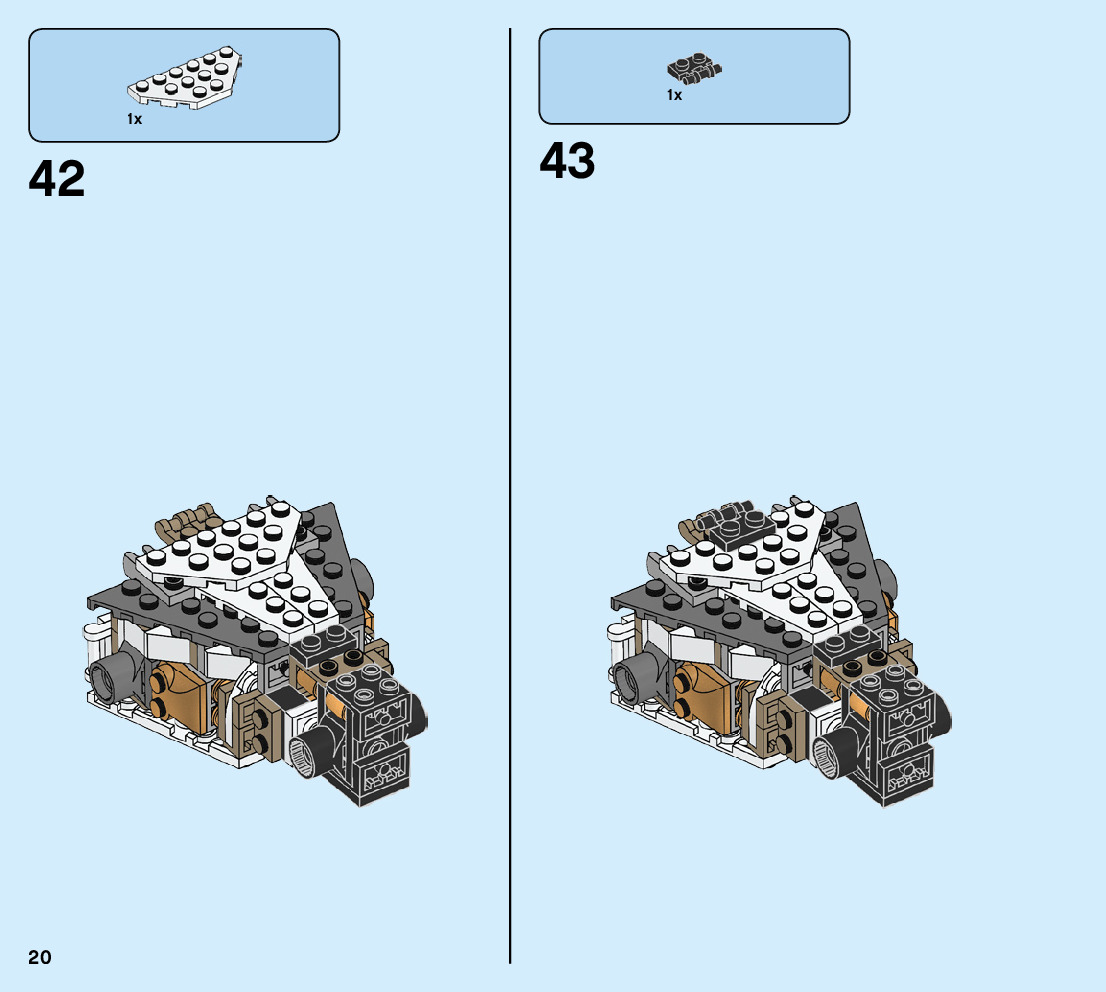 1x

42

1x

43

20