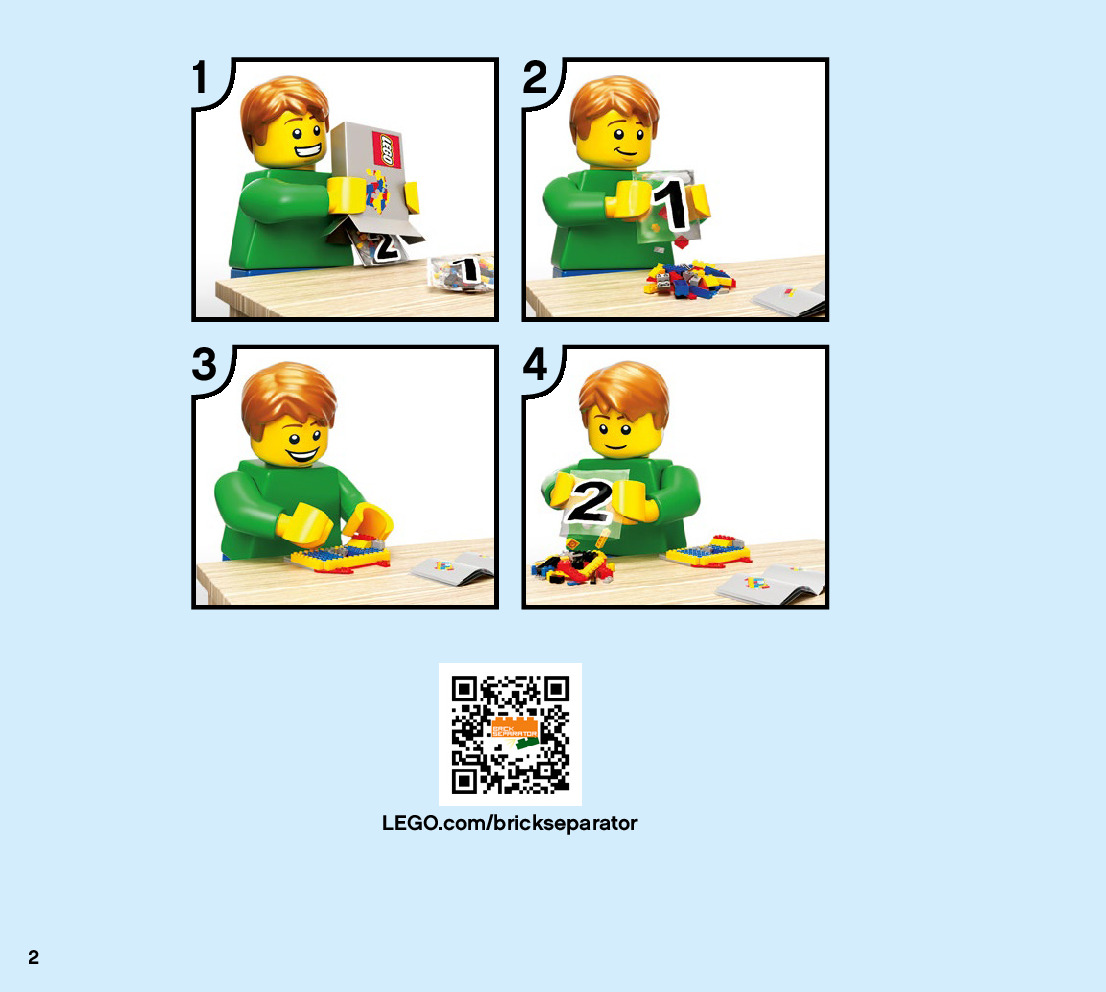 1

LEGO

2

1

2

1

3

4

2

BRICK SEPARATOR

LEGO.com/brickseparator

2