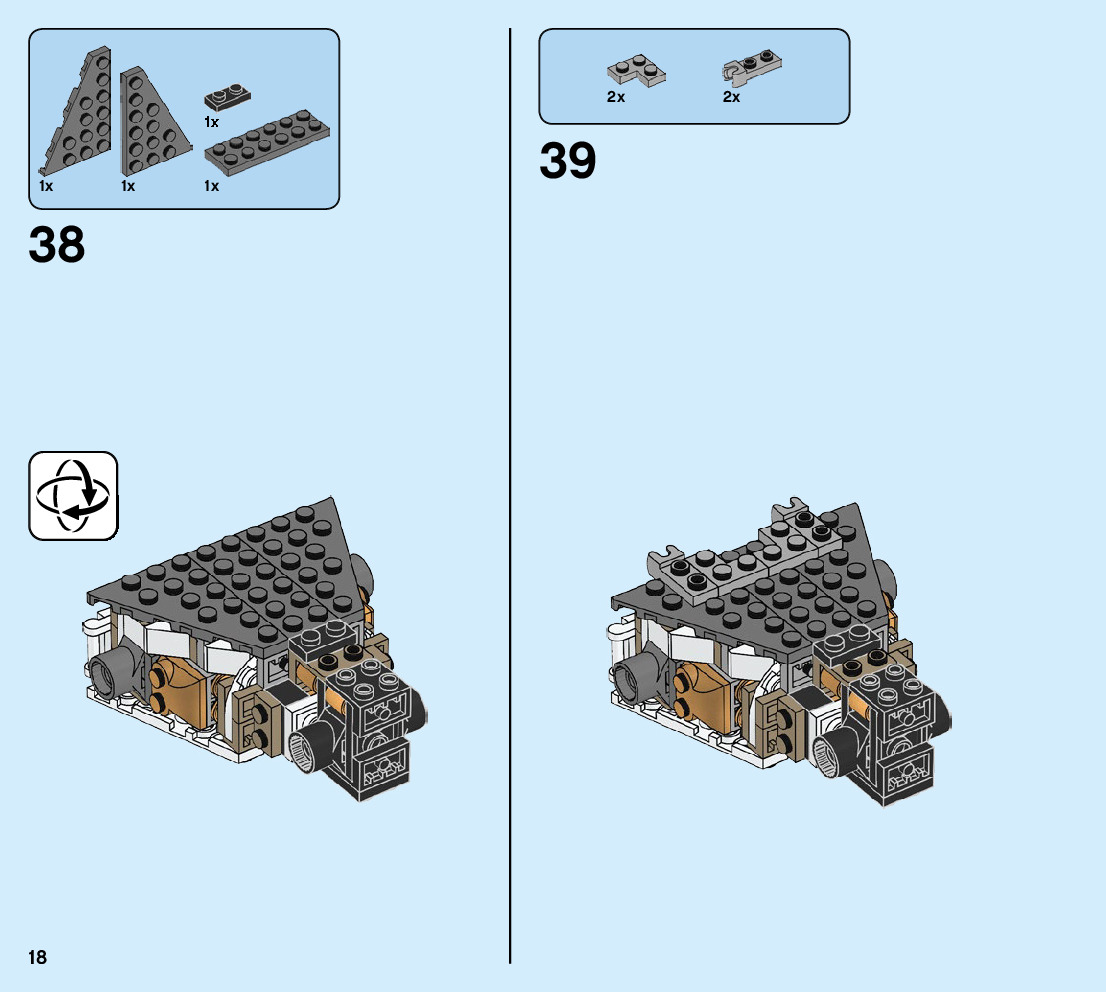 1x
1x
1x
1x

38

2x
2x

39

18