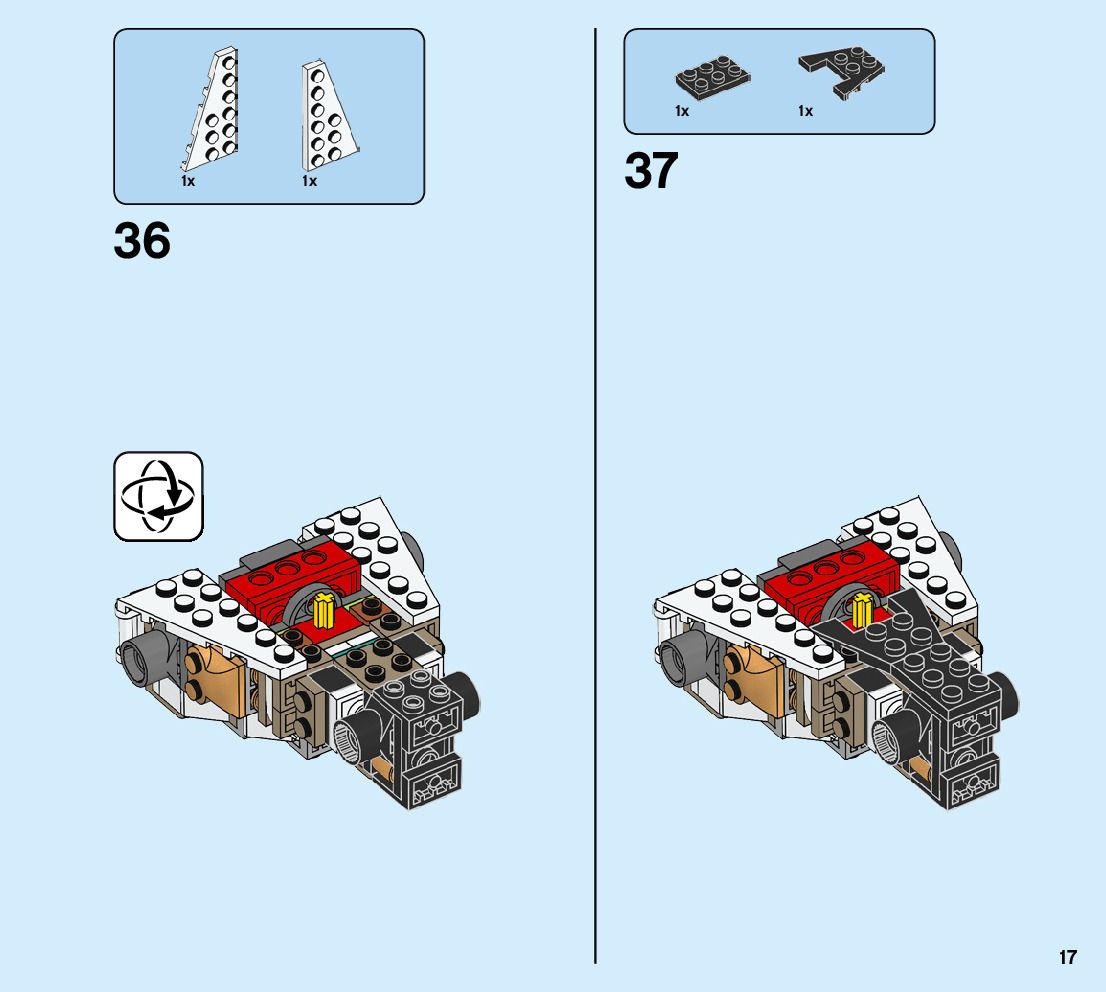 1x 1x

36

1x 1x

37

17