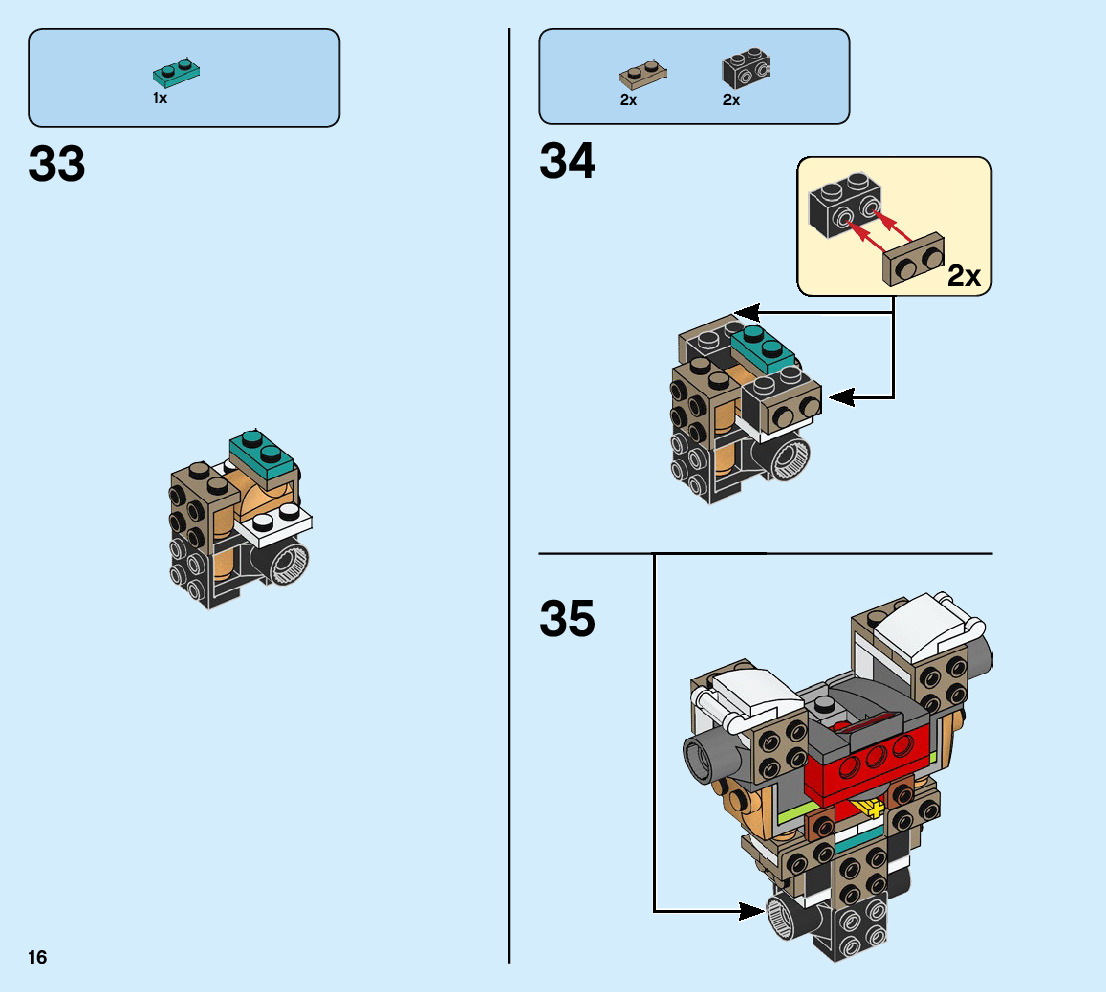 1x

33

2x 2x

34

2x

35

16