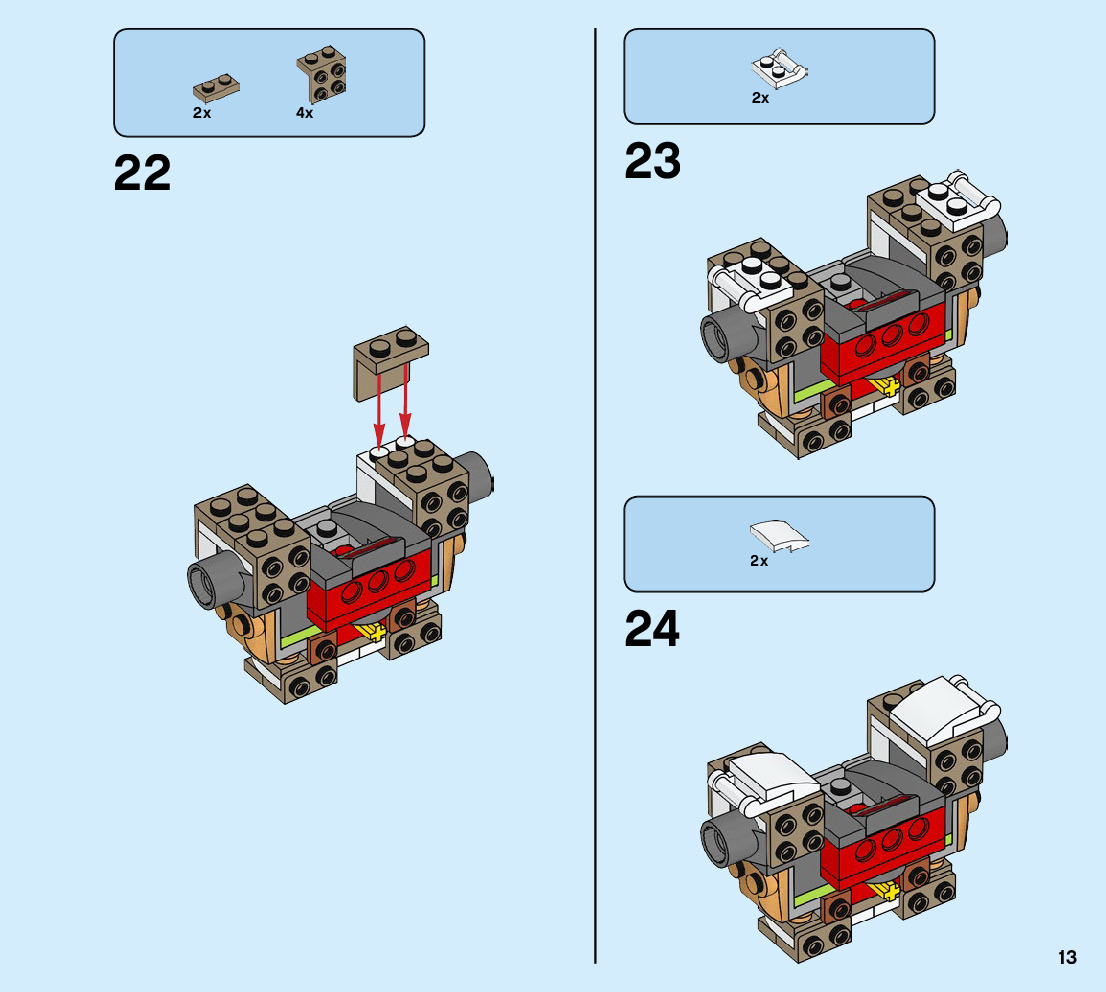 2x
4x

22

2x

23

2x

24

13