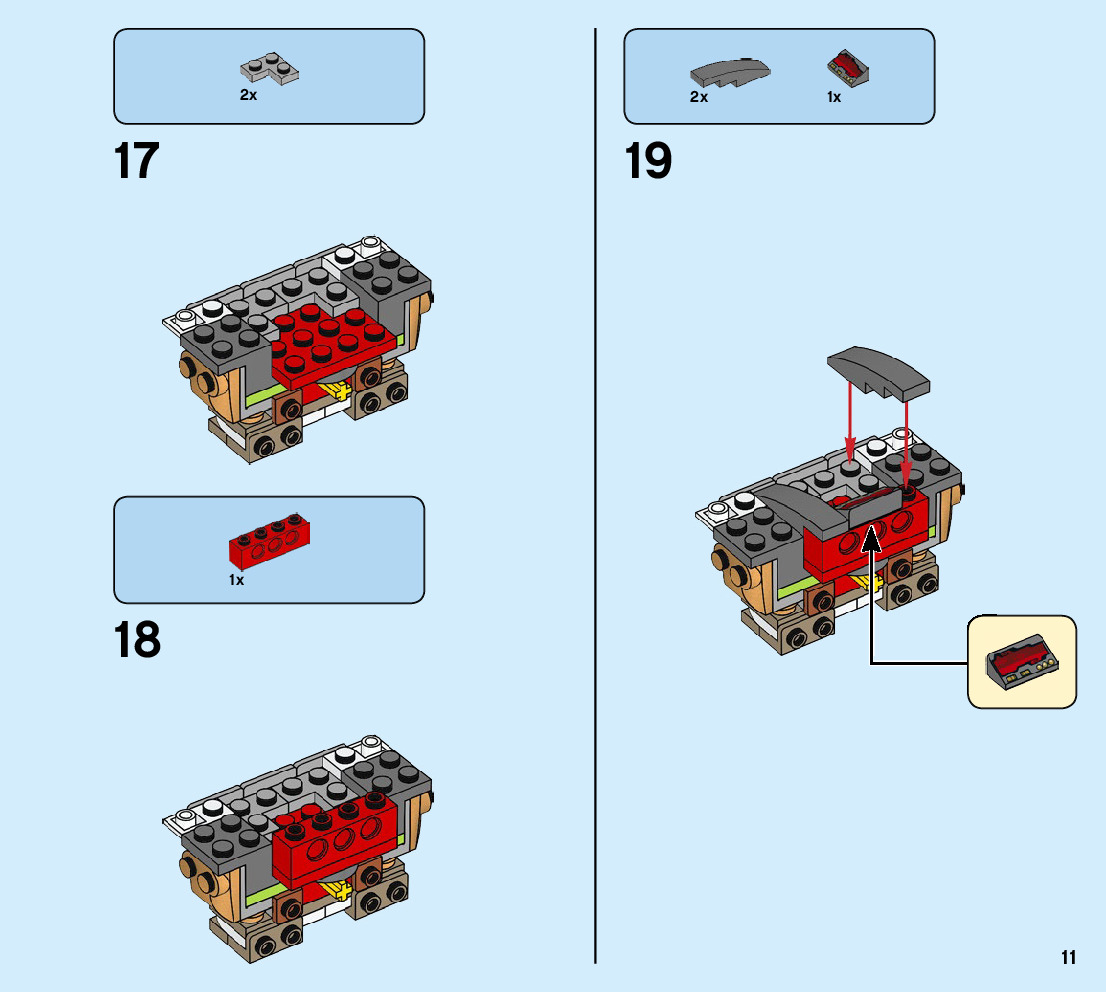 2x

17

1x

18

2x 1x

19

11