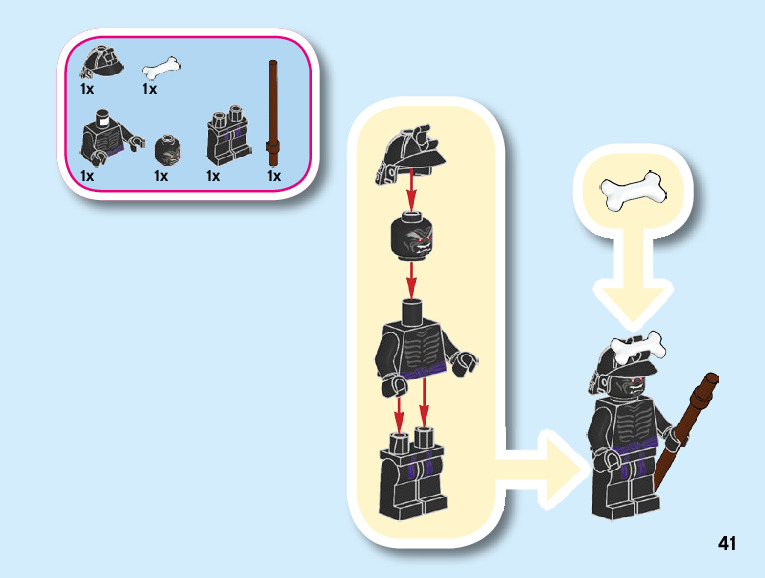 1x
1x
1x
1x
1x
1x

41