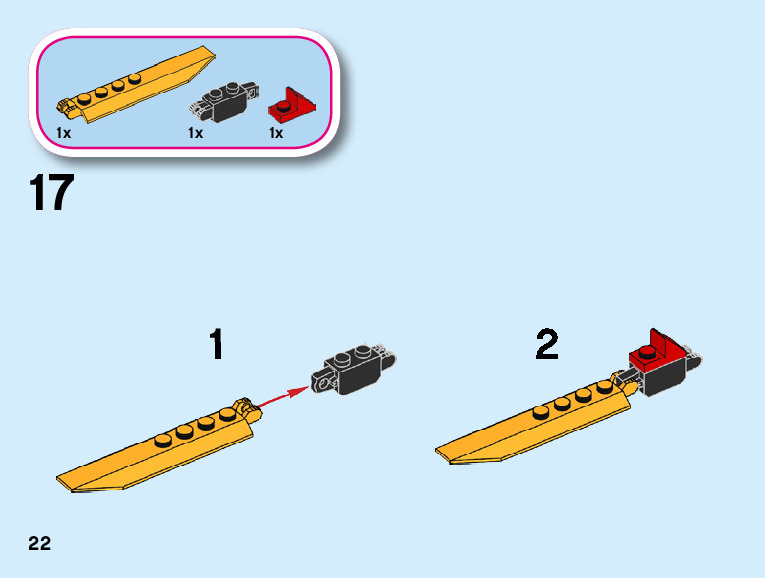 1x
1x
1x

17

1

2

22