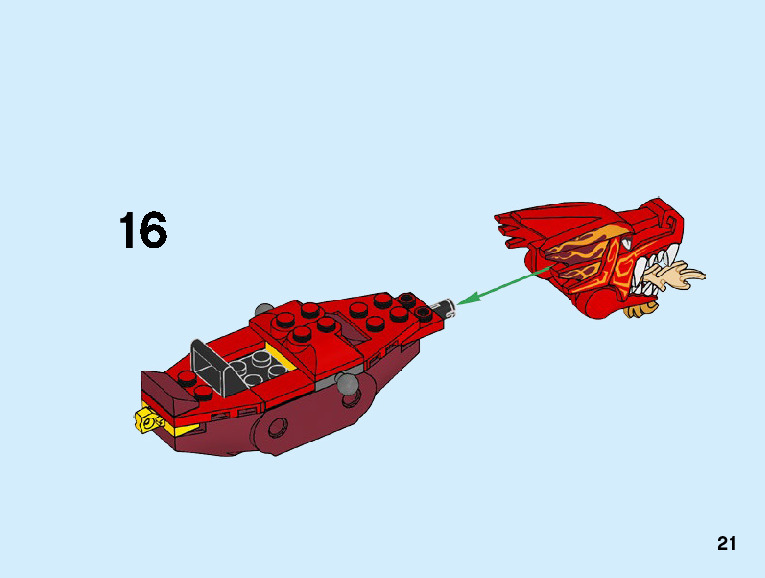 16

21