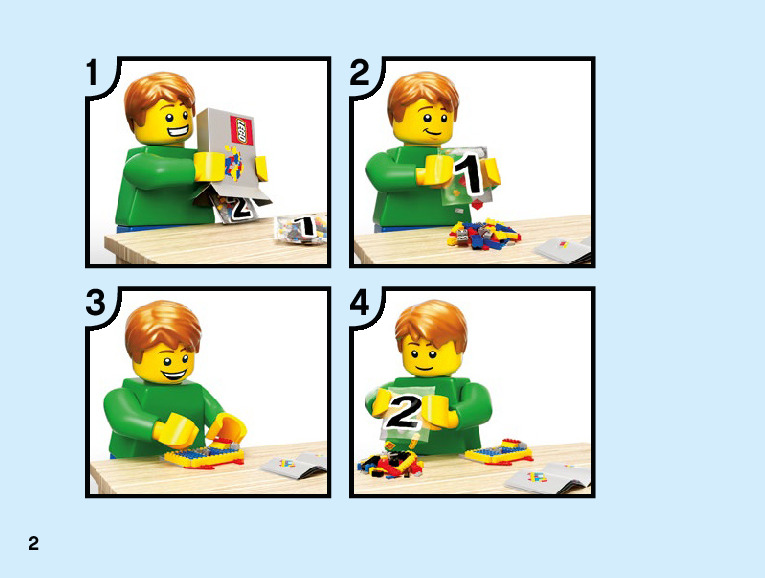 1

LEGO

2

1

2

1

3

4

2

2