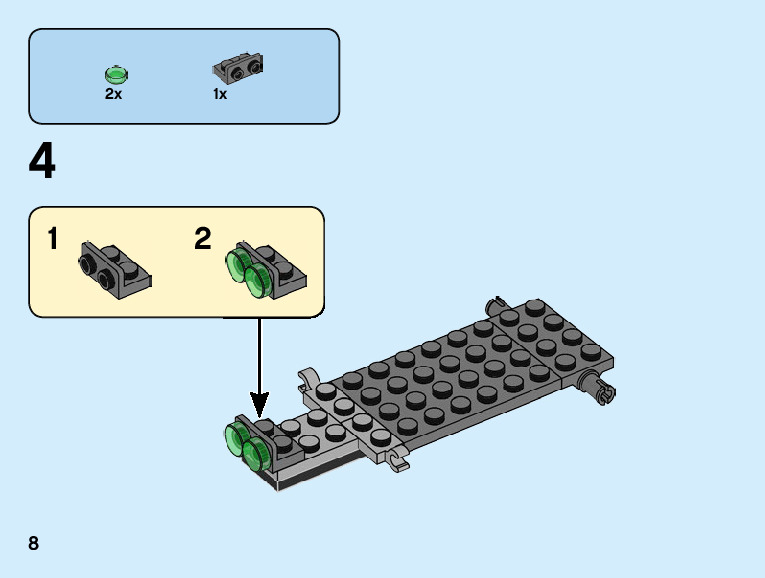 2x
1x

4

1
2

8