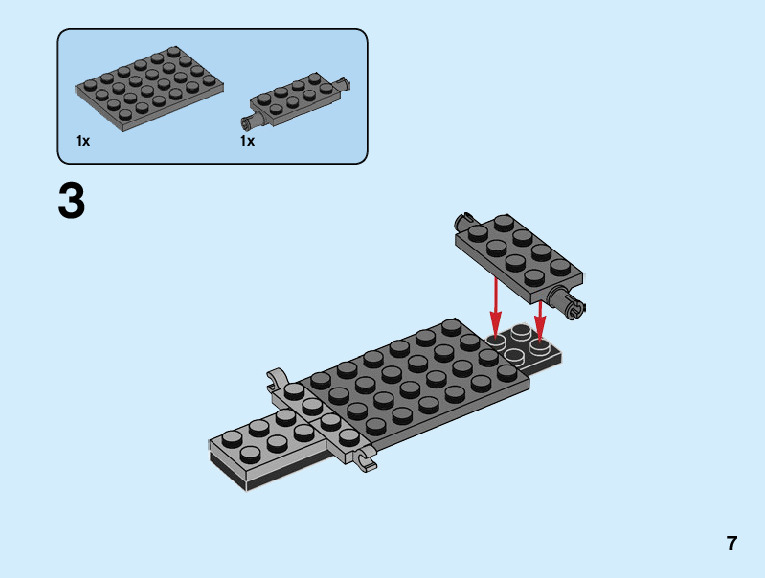 1x
1x

3

7