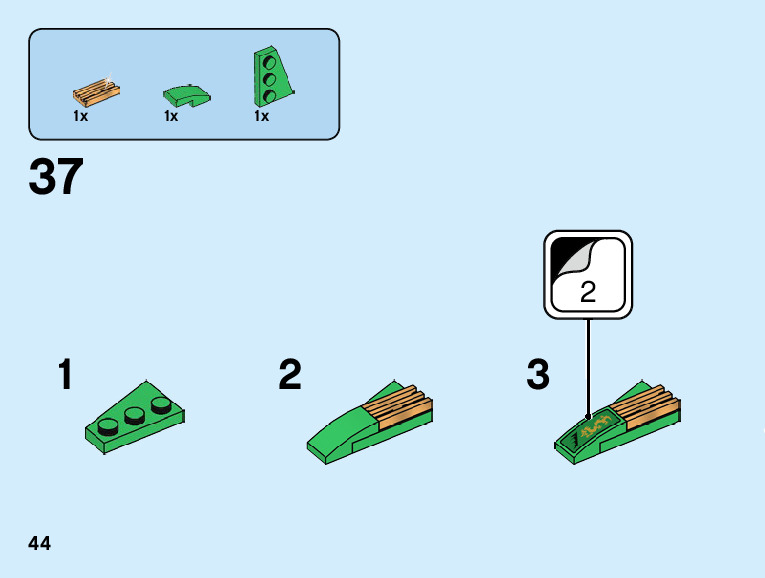 1x
1x
1x

37

2

1

2

3

44