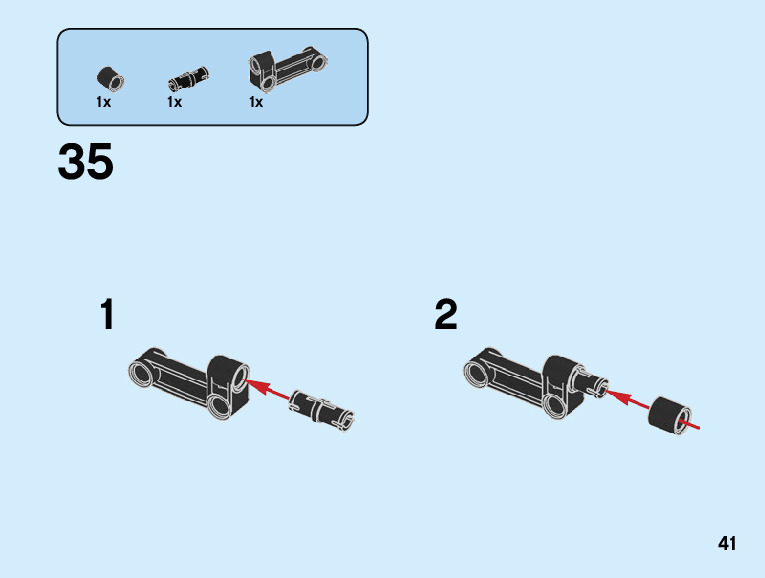 1x 1x 1x

35

1

2

41