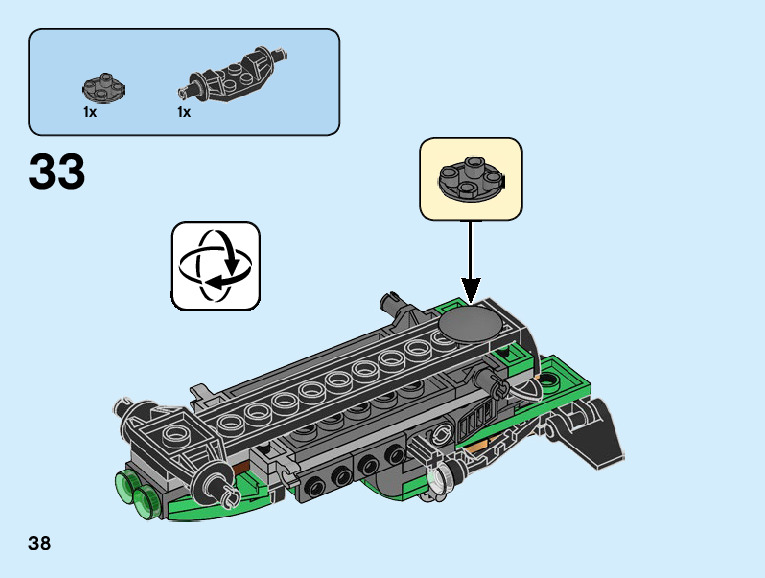 1x
1x

33

38