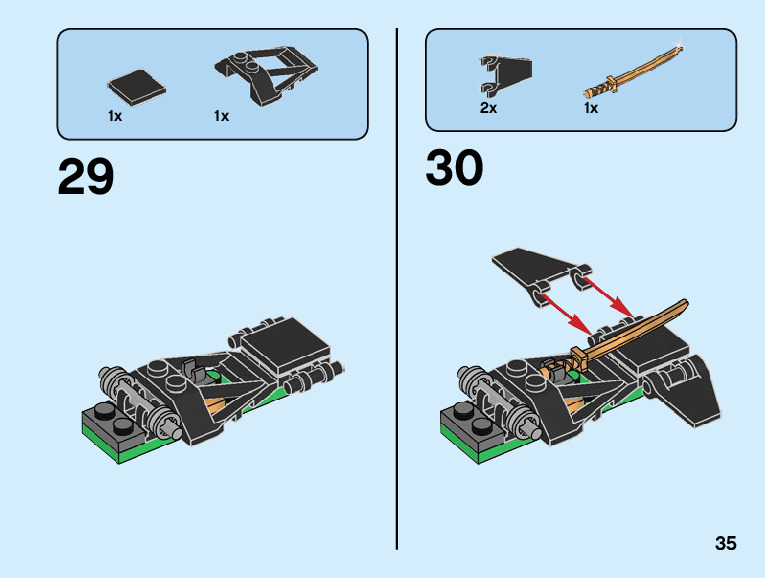 1x 1x

29

2x 1x

30

35