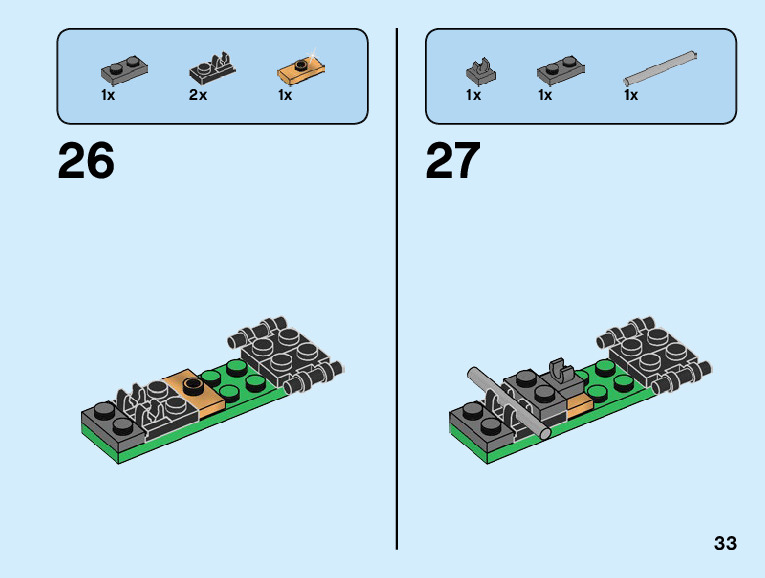 1x 2x 1x

26

1x 1x 1x

27

33