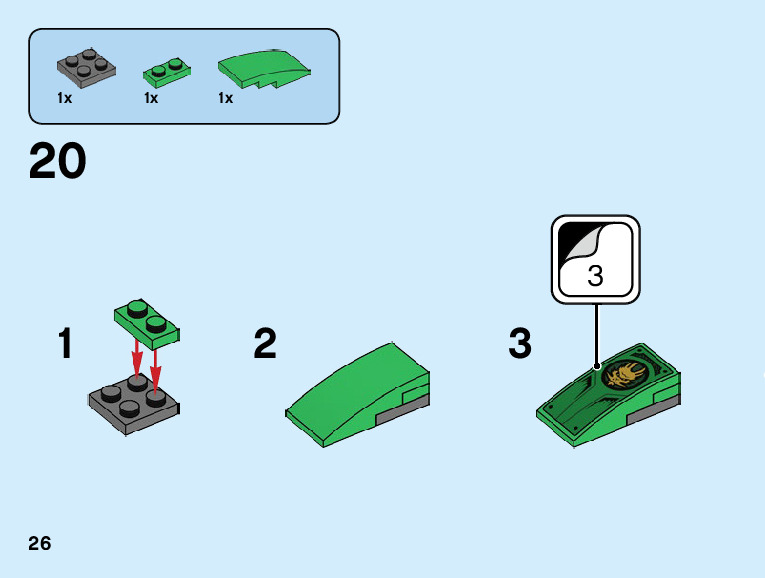 1x
1x
1x

20

1

2

3

3

26