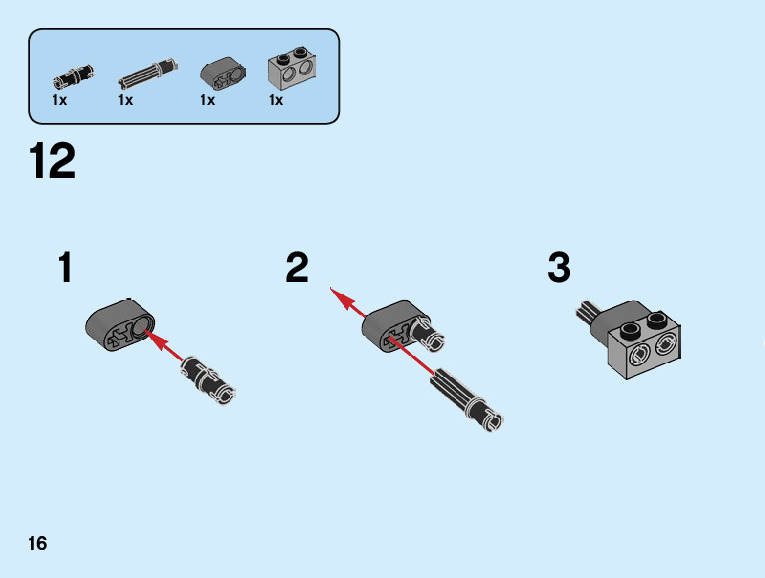 1x 1x 1x 1x

12

1

2

3

16