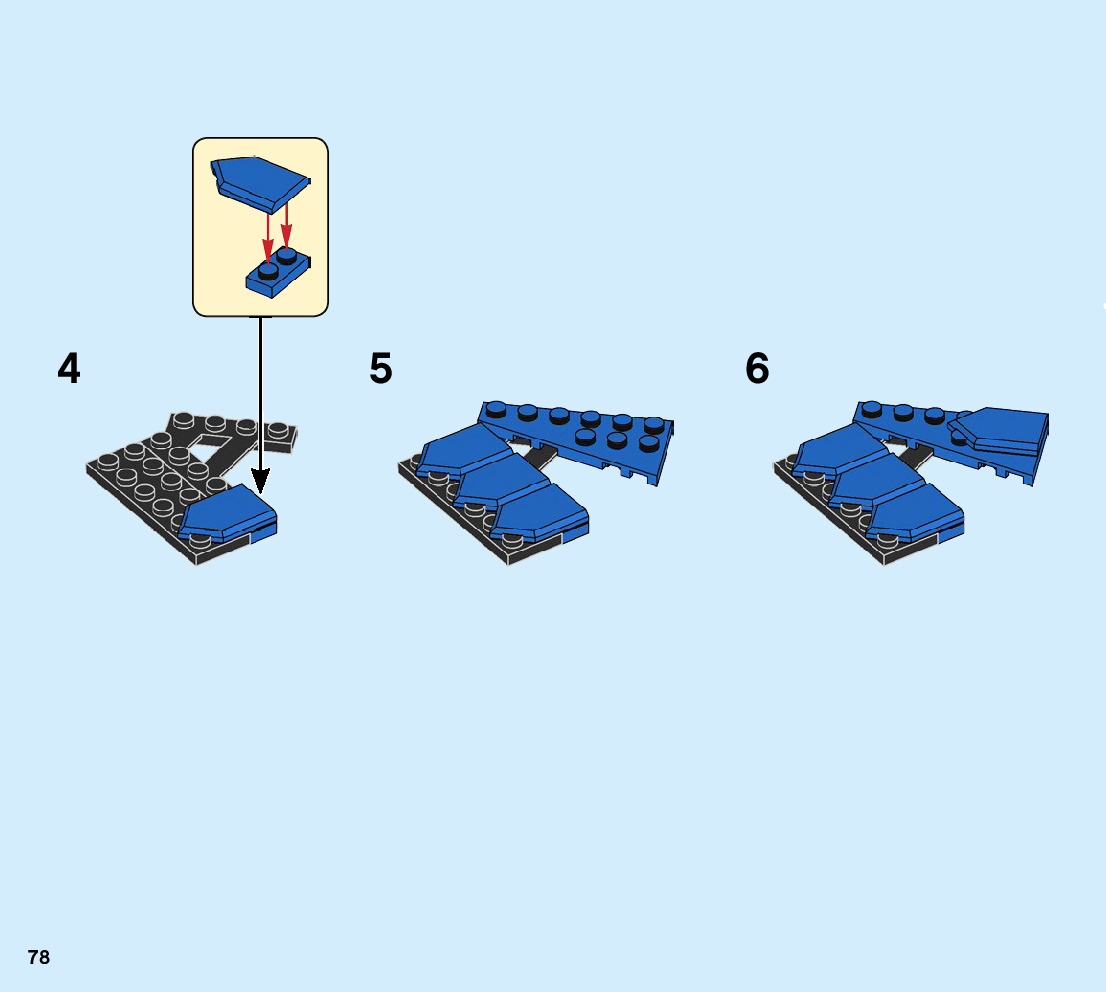 4

5

6

78