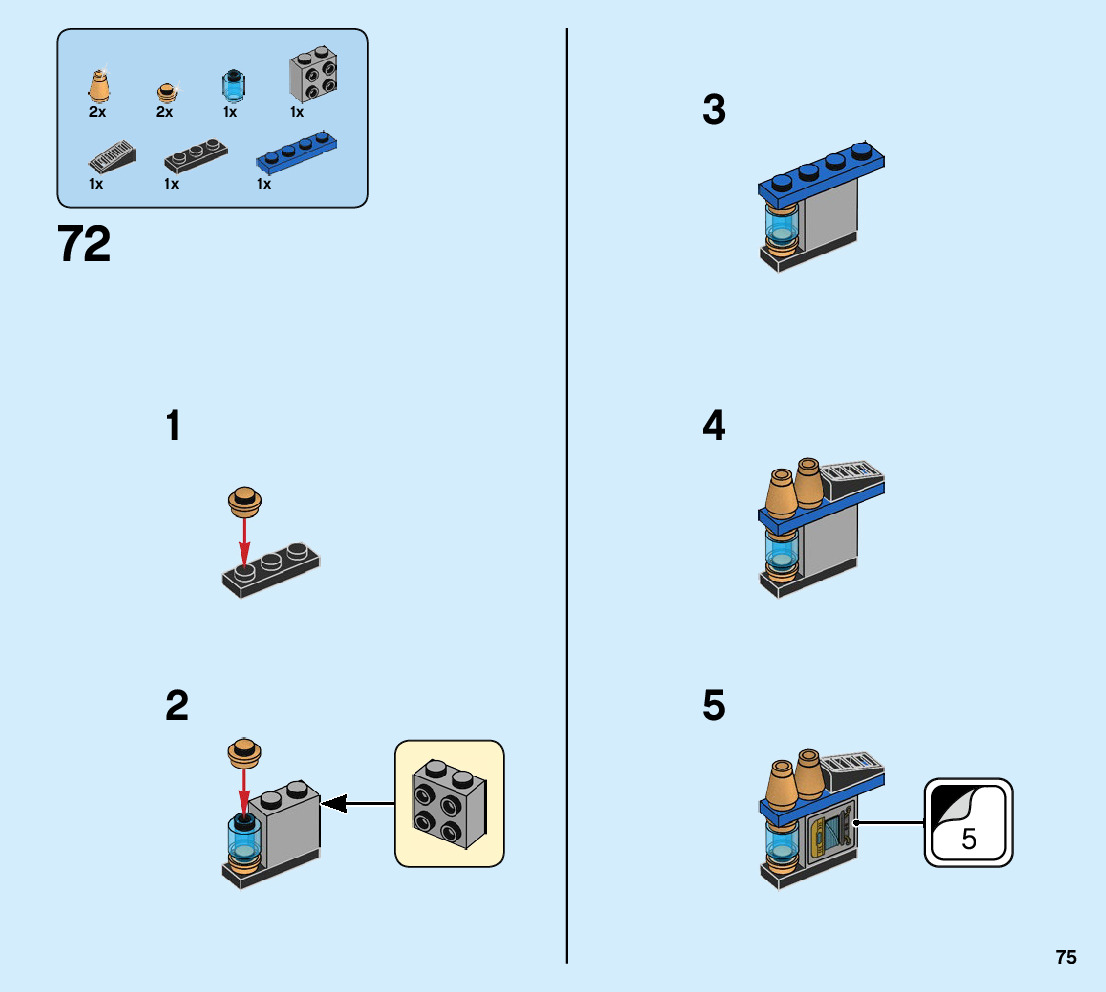 2x 2x 1x 1x
1x 1x 1x

72

1

2

3

4

5

5

75