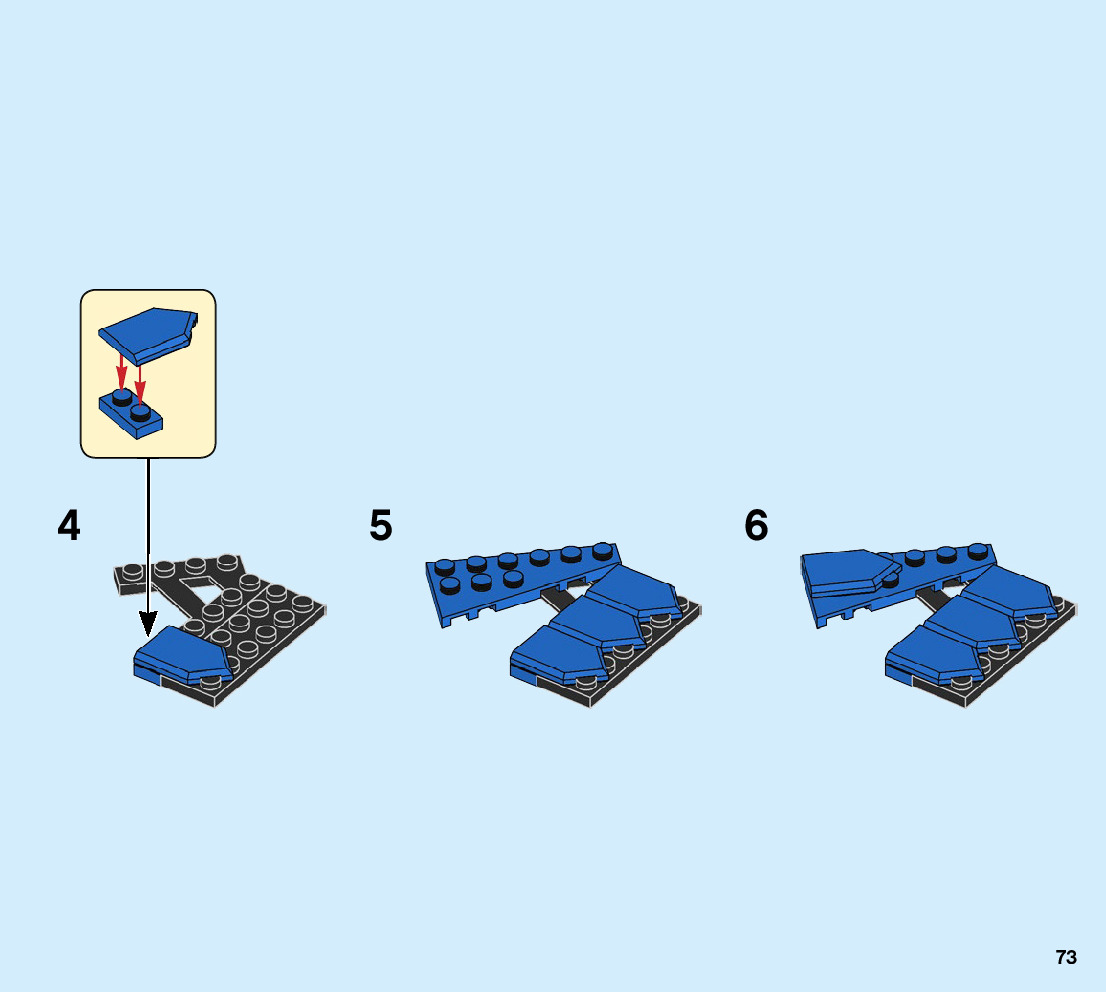 4

5

6

73