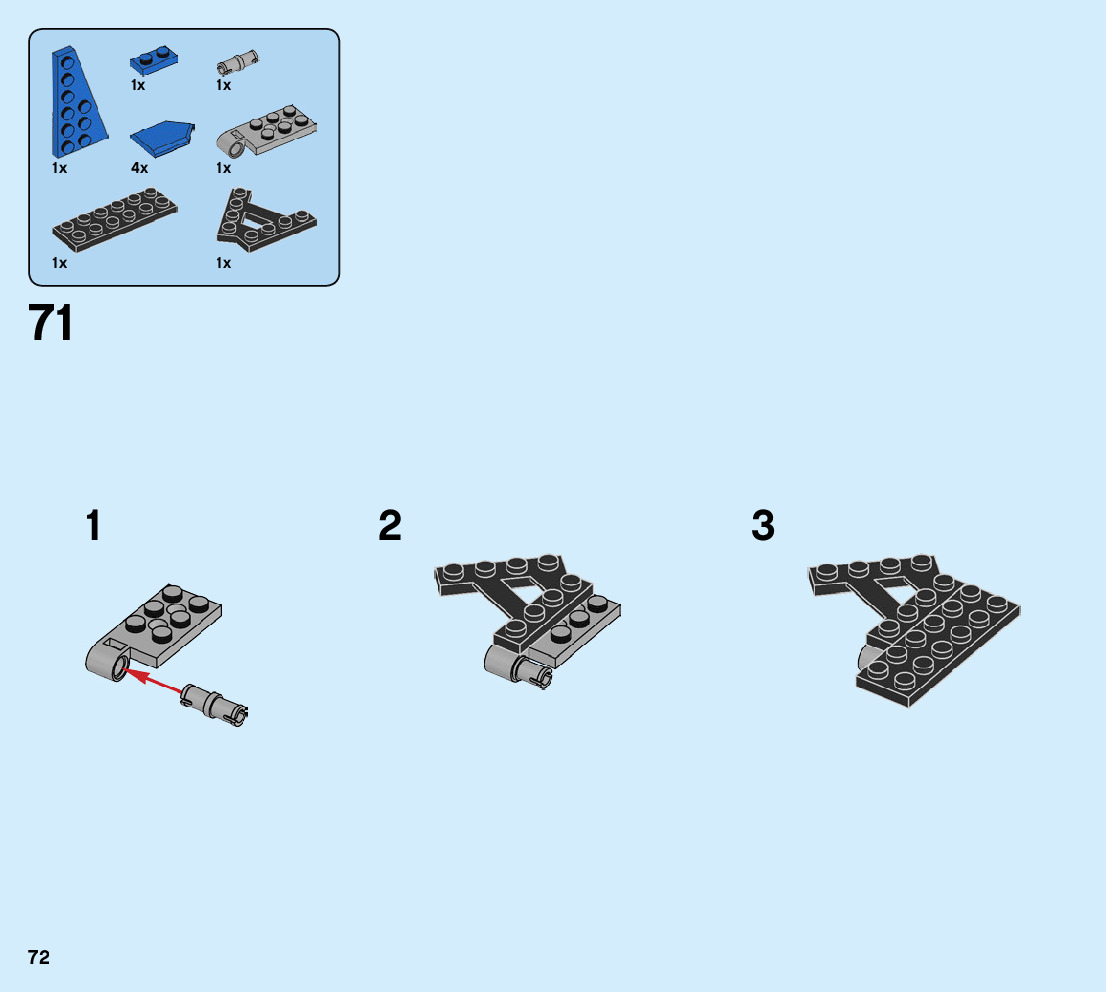 1x
1x
1x
4x
1x
1x
1x

71

1

2

3

72