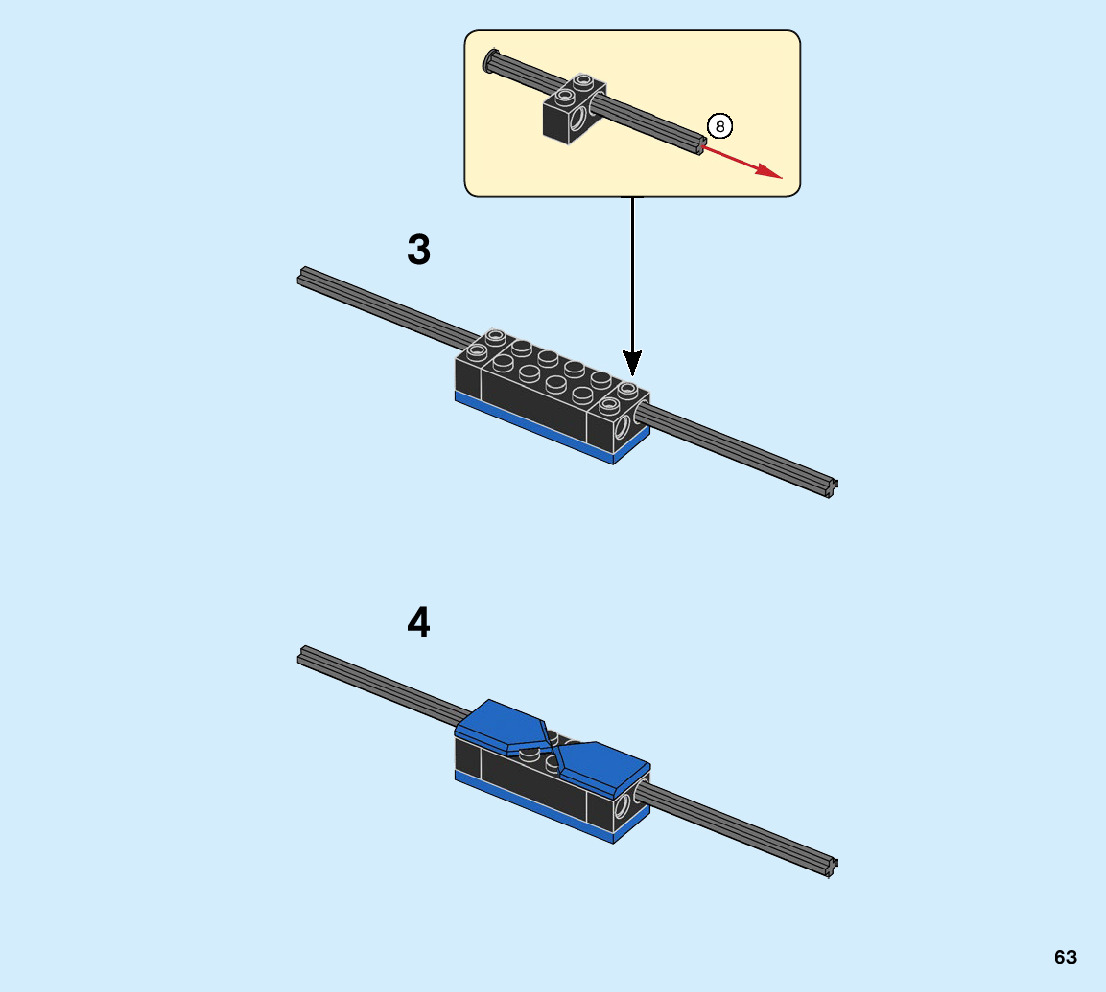 8

3

4

63