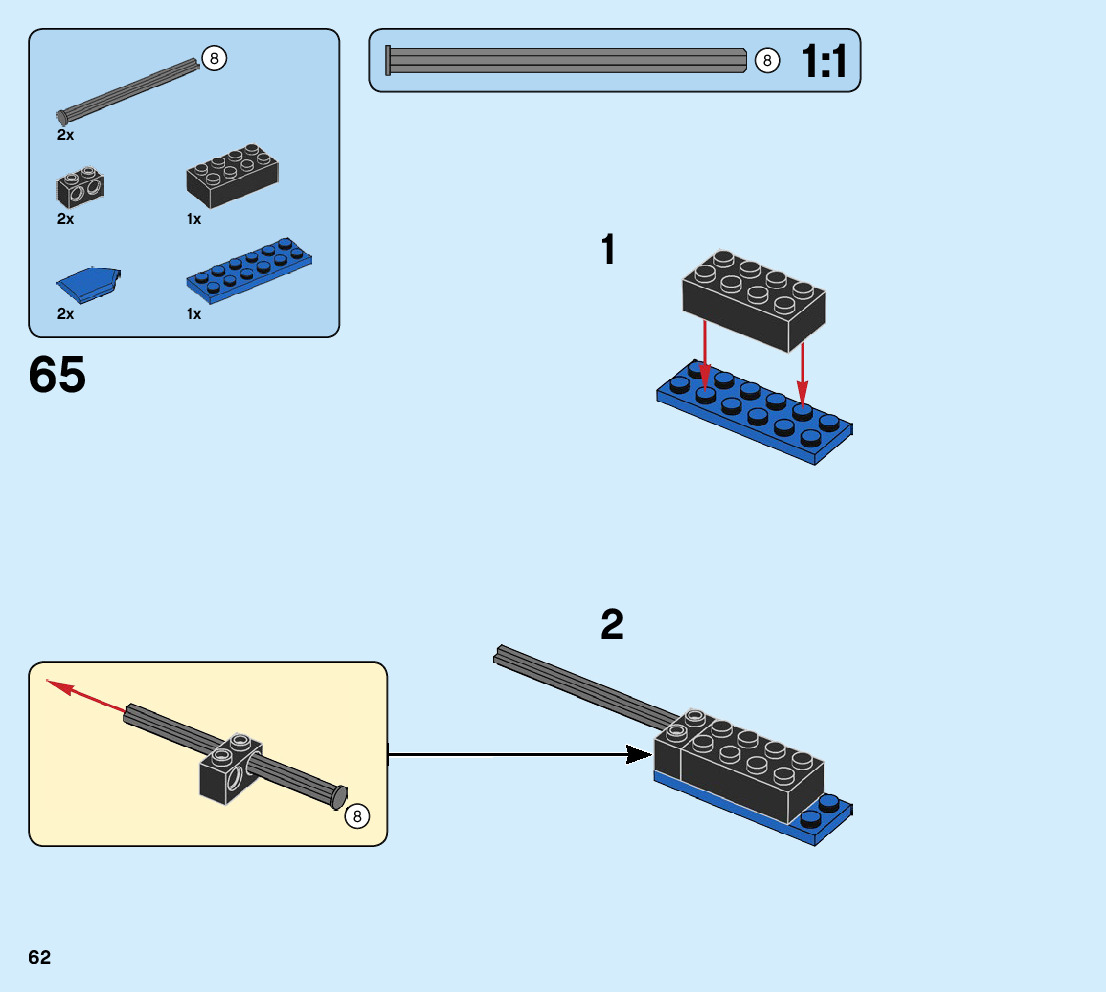 8
2x
2x
1x
2x
1x

8 1:1

65

1

2

8

62