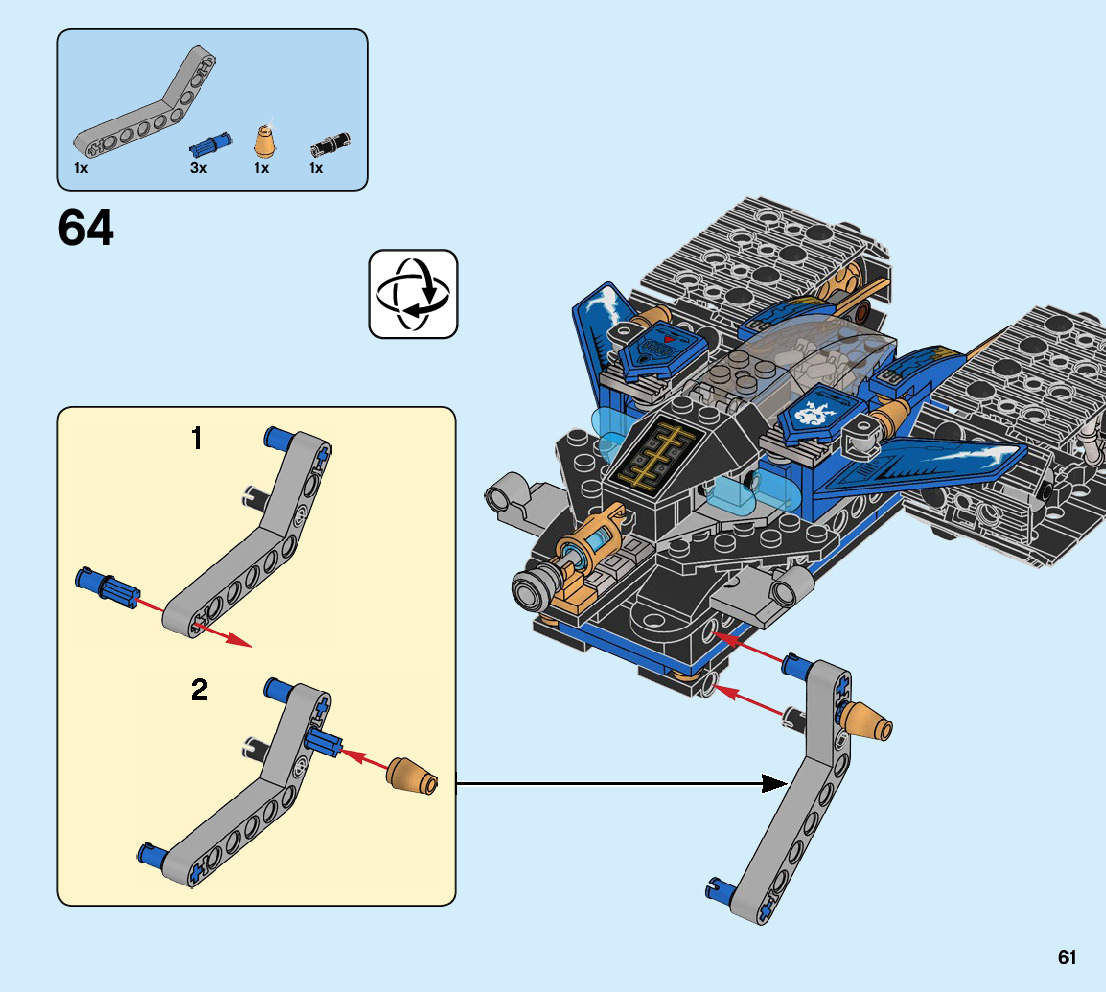 1x 3x 1x 1x

64

1

2

61