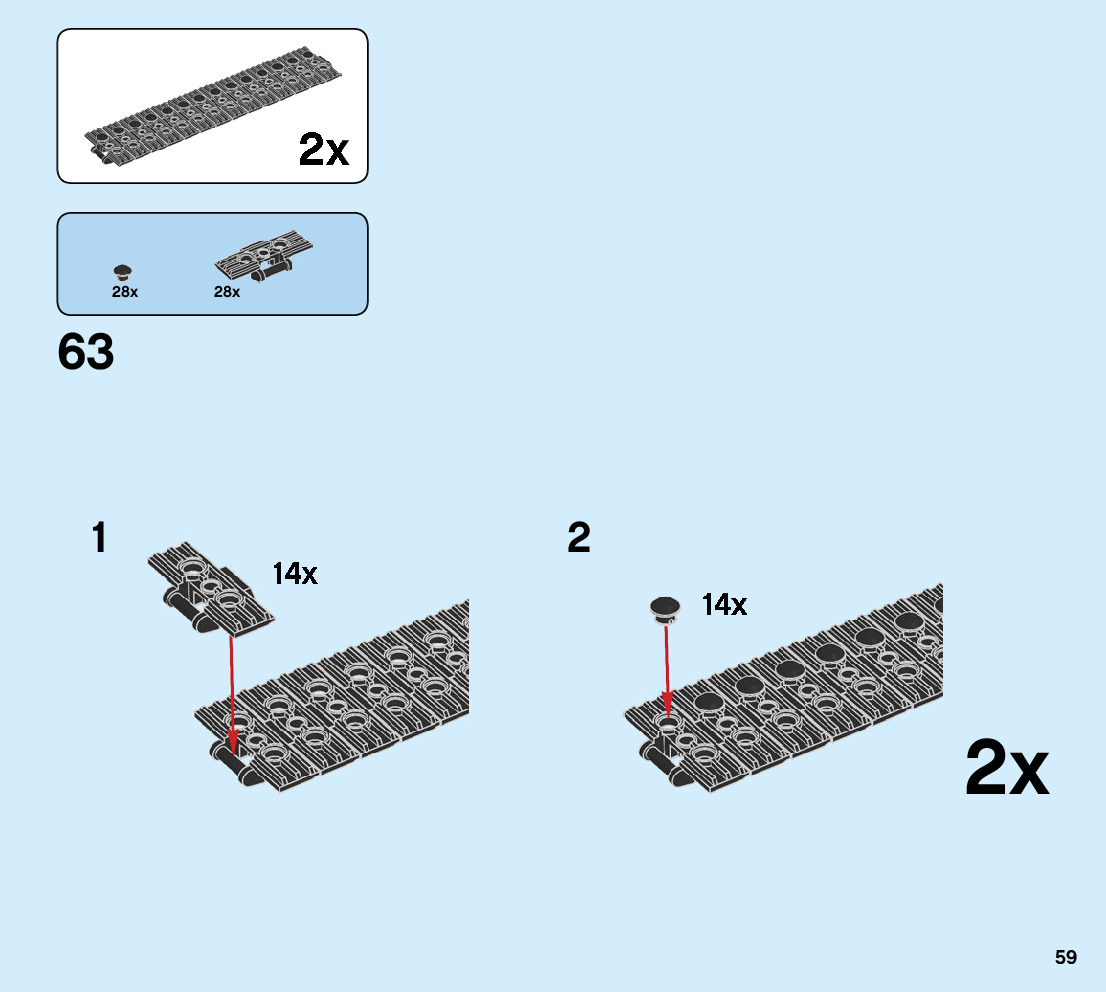 2x

28x 28x

63

1

14x

2

14x

2x

59