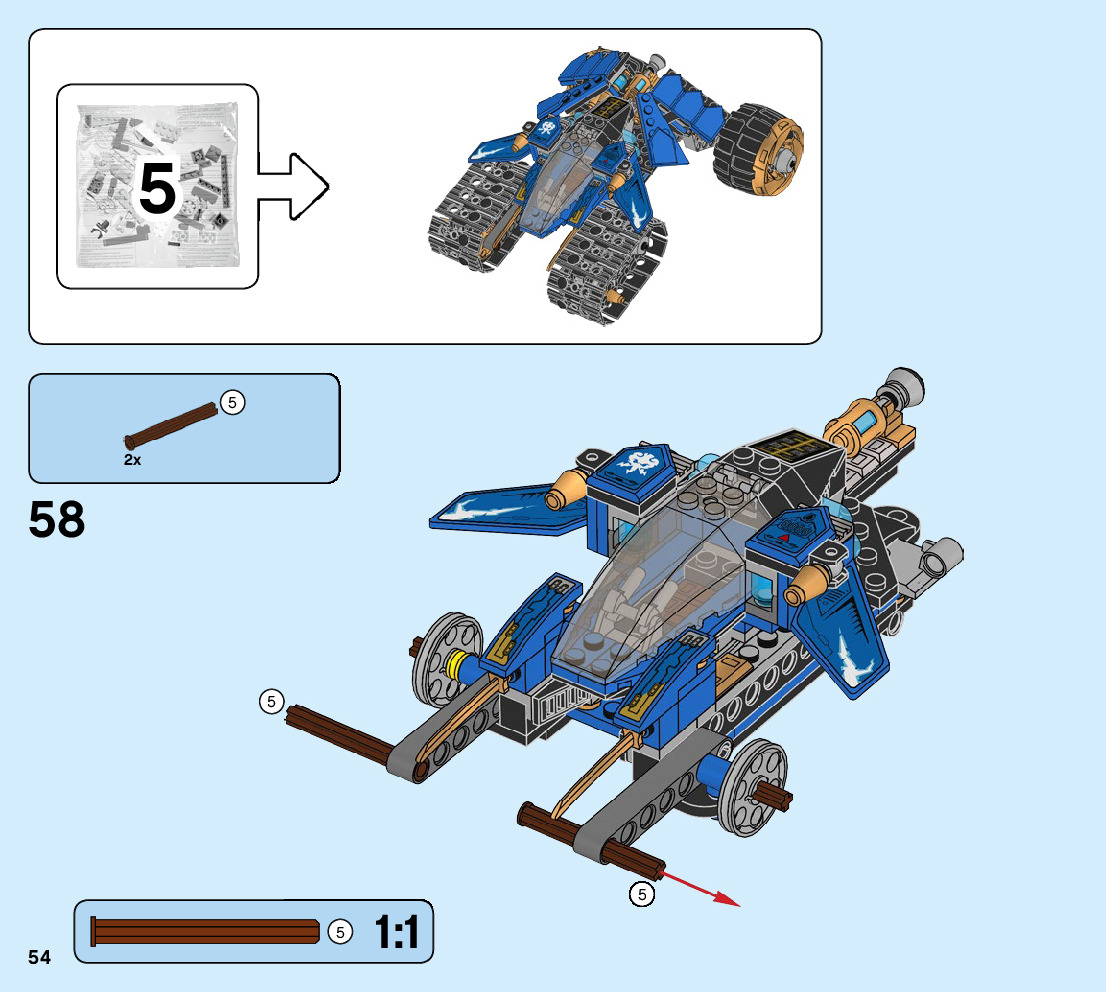 5

5
2x

58

5

5

5 1:1

54