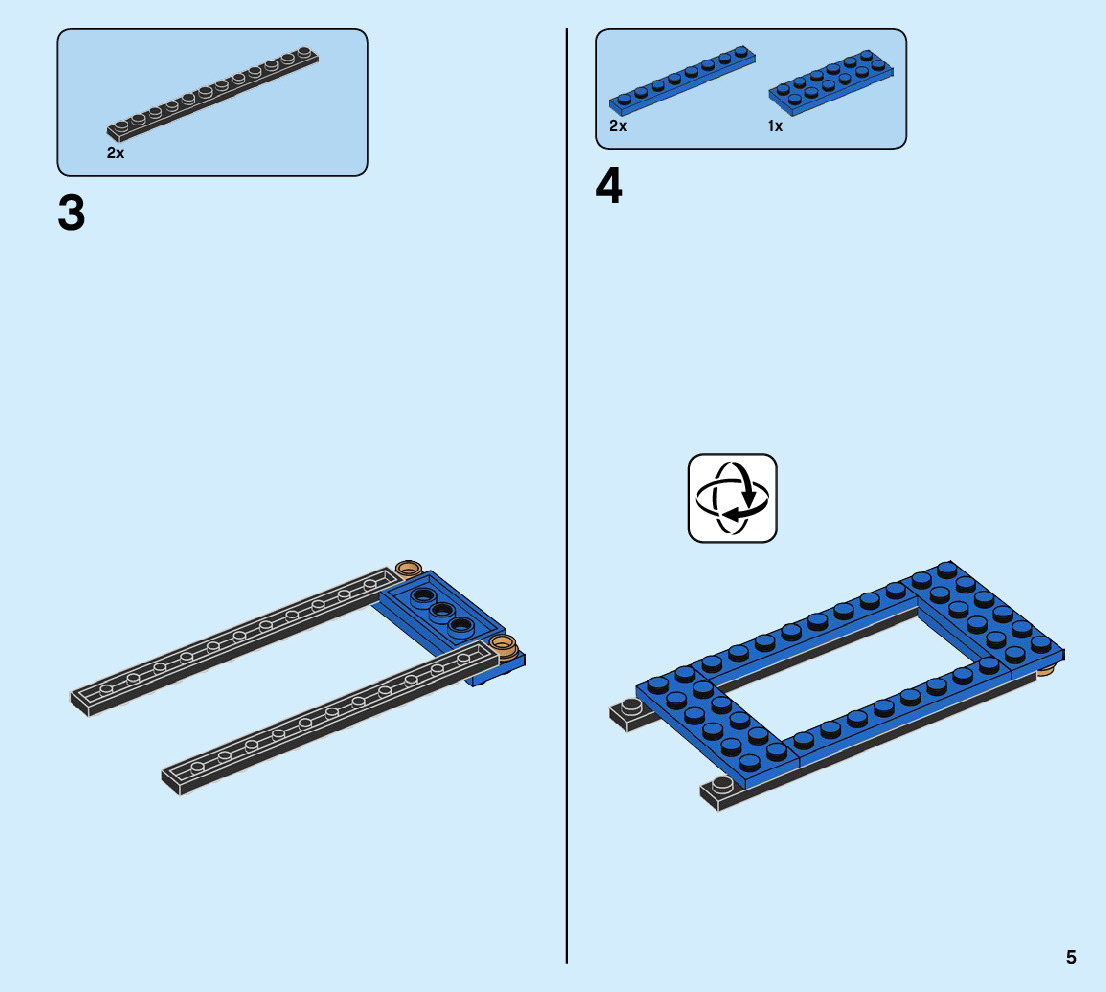 2x

3

2x

1x

4

5